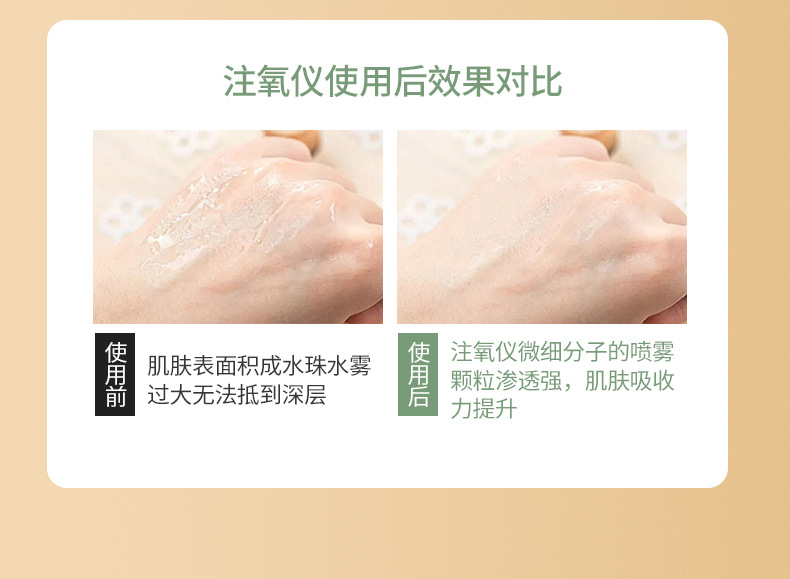 注氧仪使用后效果对比

使用前

肌肤表面积成水珠水雾过大无法抵到深层

使用后

注氧仪微细分子的喷雾颗粒渗透强，肌肤吸收力提升