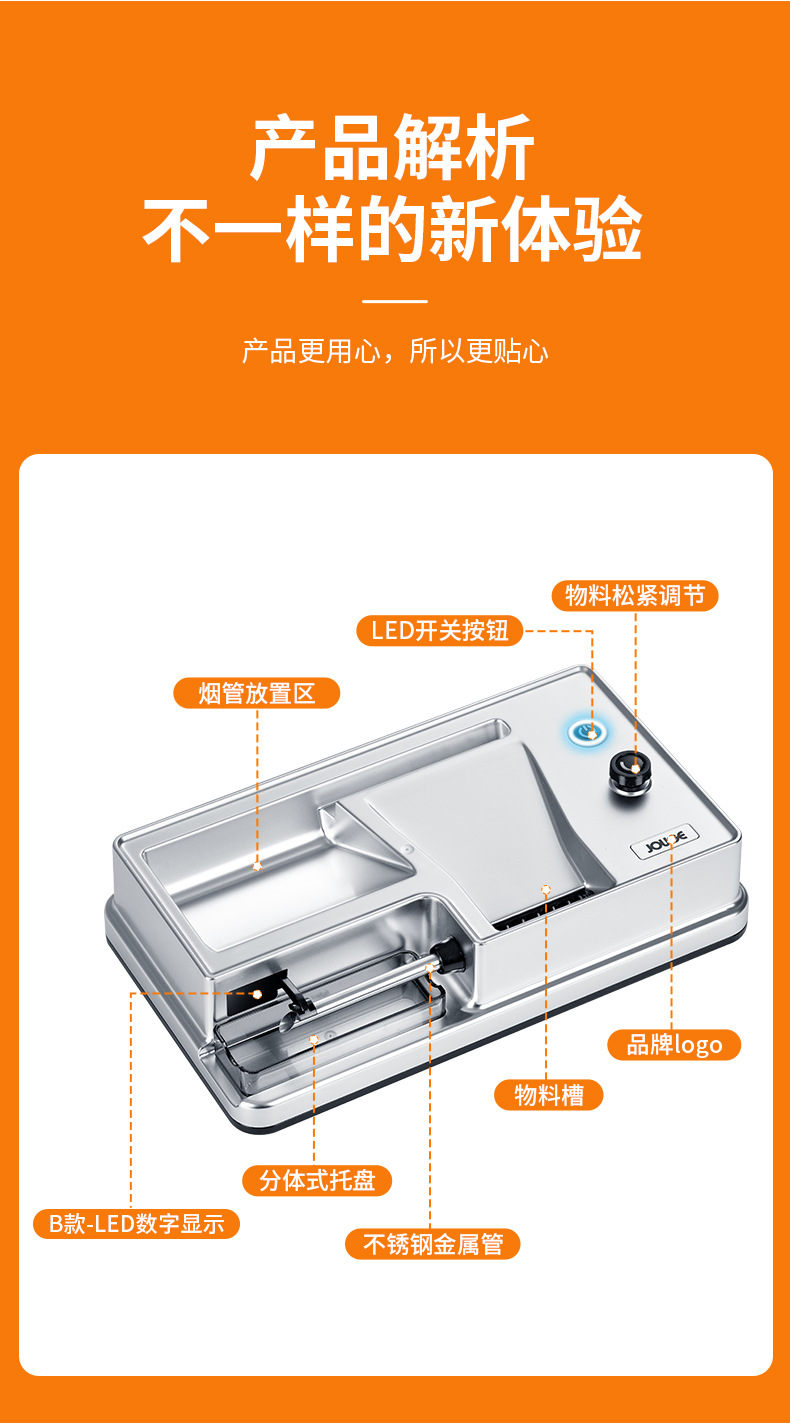 产品解析
不一样的新体验

产品更用心，所以更贴心

物料松紧调节

LED开关按钮

烟管放置区

JOUDE

品牌logo

物料槽

分体式托盘

B款-LED数字显示

不锈钢金属管