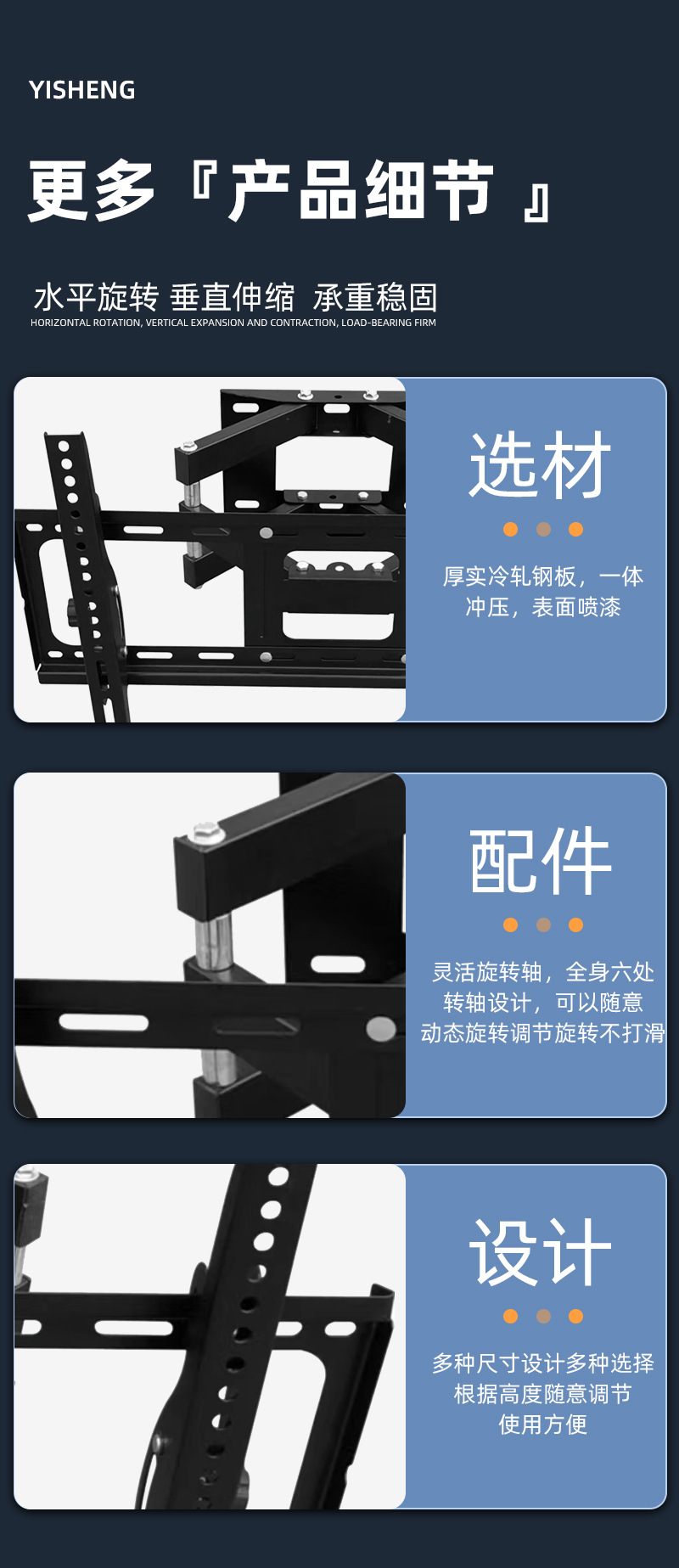 YISHENG

更多『产品细节 』

水平旋转 垂直伸缩 承重稳固
HORIZONTAL ROTATION, VERTICAL EXPANSION AND CONTRACTION, LOAD-BEARING FIRM

选材

厚实冷轧钢板，一体冲压，表面喷漆

配件

灵活旋转轴，全身六处转轴设计，可以随意动态旋转调节旋转不打滑

设计

多种尺寸设计多种选择根据高度随意调节使用方便