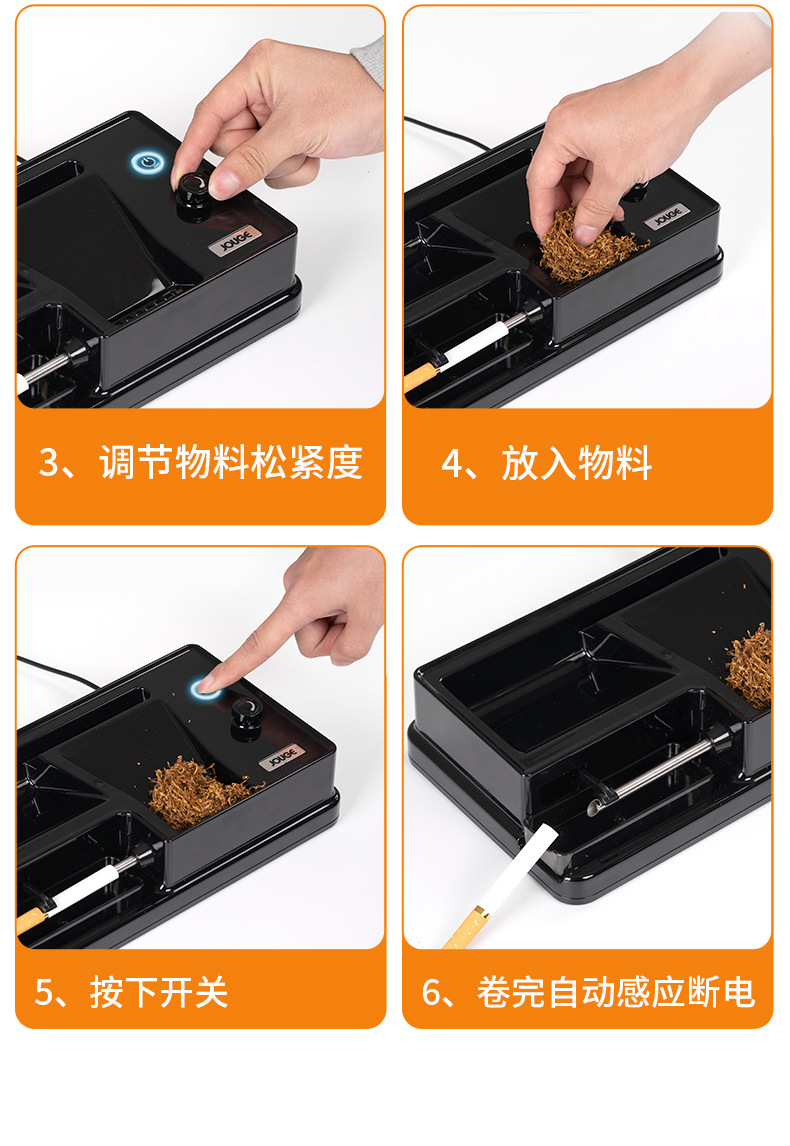 JOUGE

3、调节物料松紧度

JOUGE

4、放入物料

JOUGE

5、按下开关

6、卷完自动感应断电