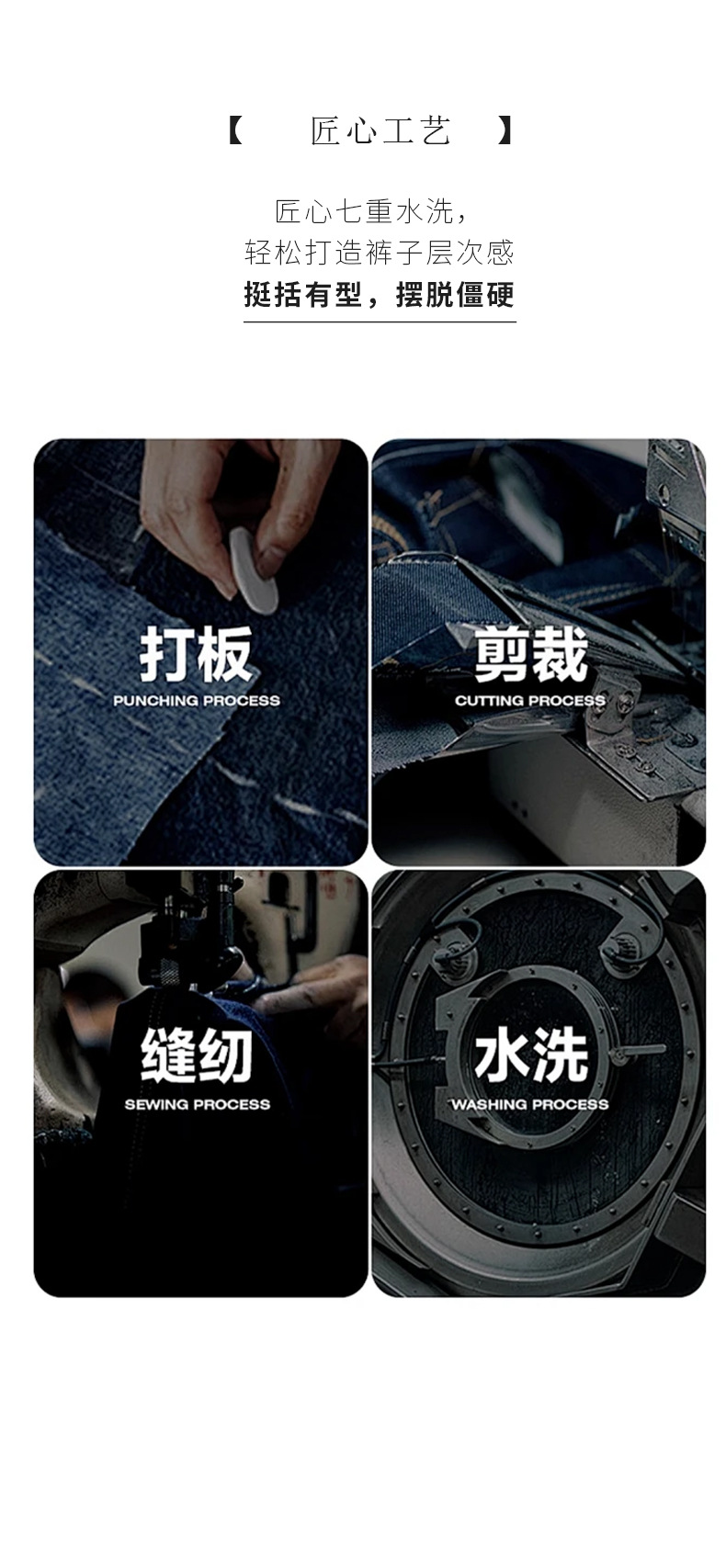 【 匠心工艺 】

匠心七重水洗，
轻松打造裤子层次感
挺括有型，摆脱僵硬

打板
PUNCHING PROCESS

剪裁
CUTTING PROCESS

缝纫
SEWING PROCESS

水洗
WASHING PROCESS