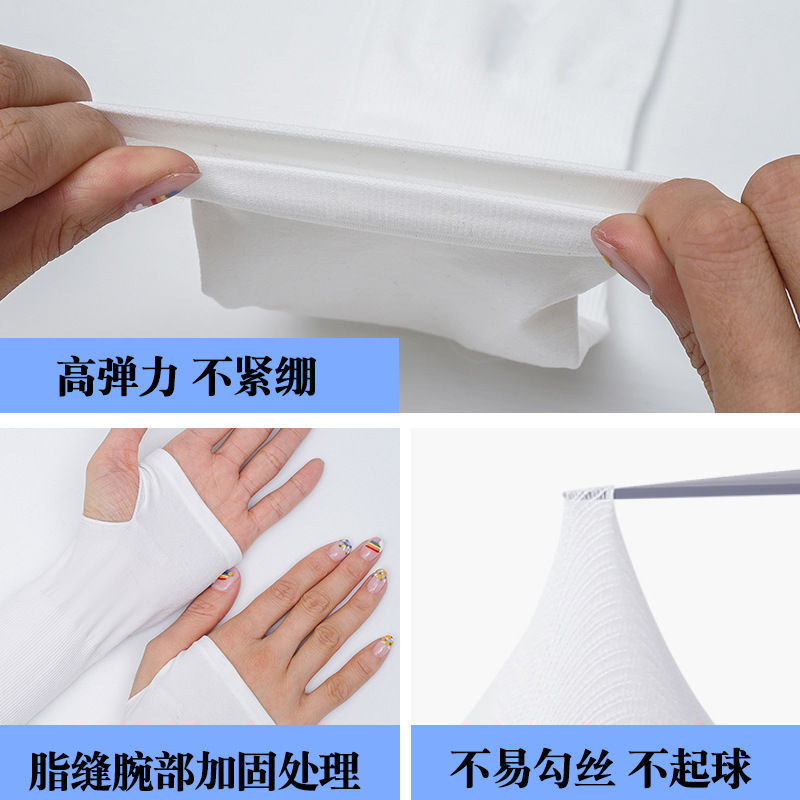 高弹力 不紧绷

脂缝腕部加固处理

不易勾丝 不起球