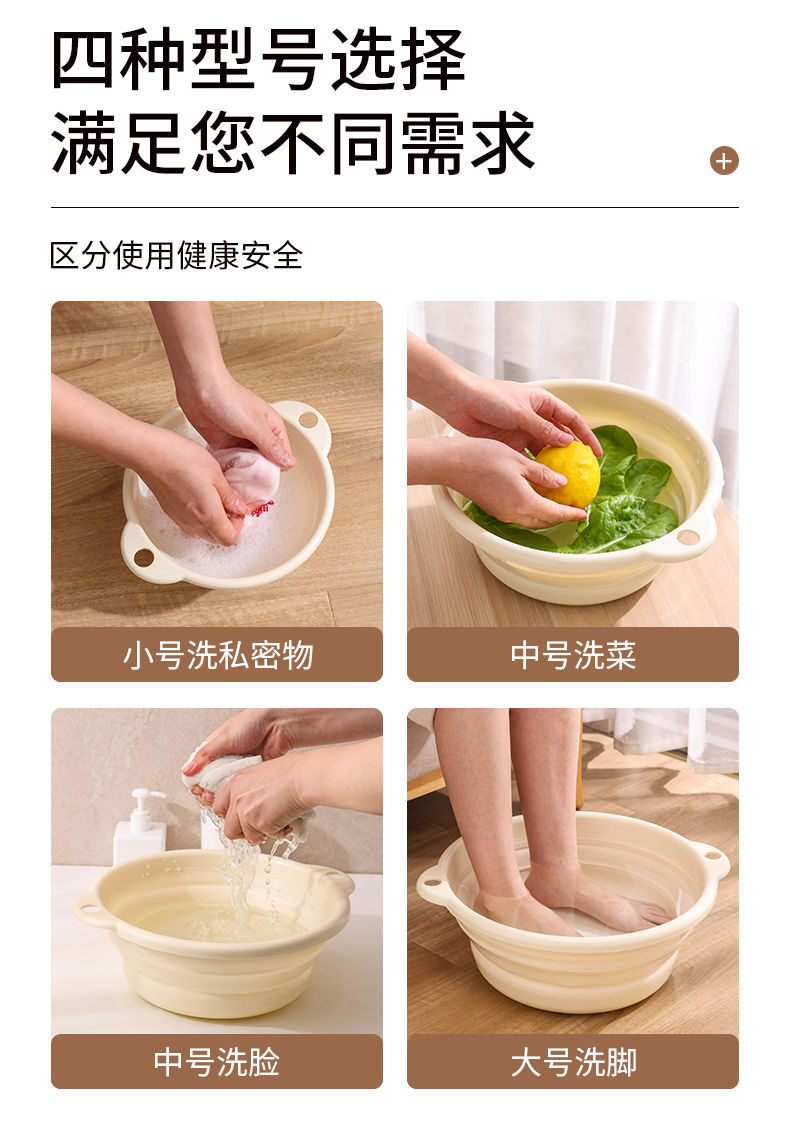 四种型号选择
满足您不同需求

+

区分使用健康安全

小号洗私密物

中号洗菜

中号洗脸

大号洗脚