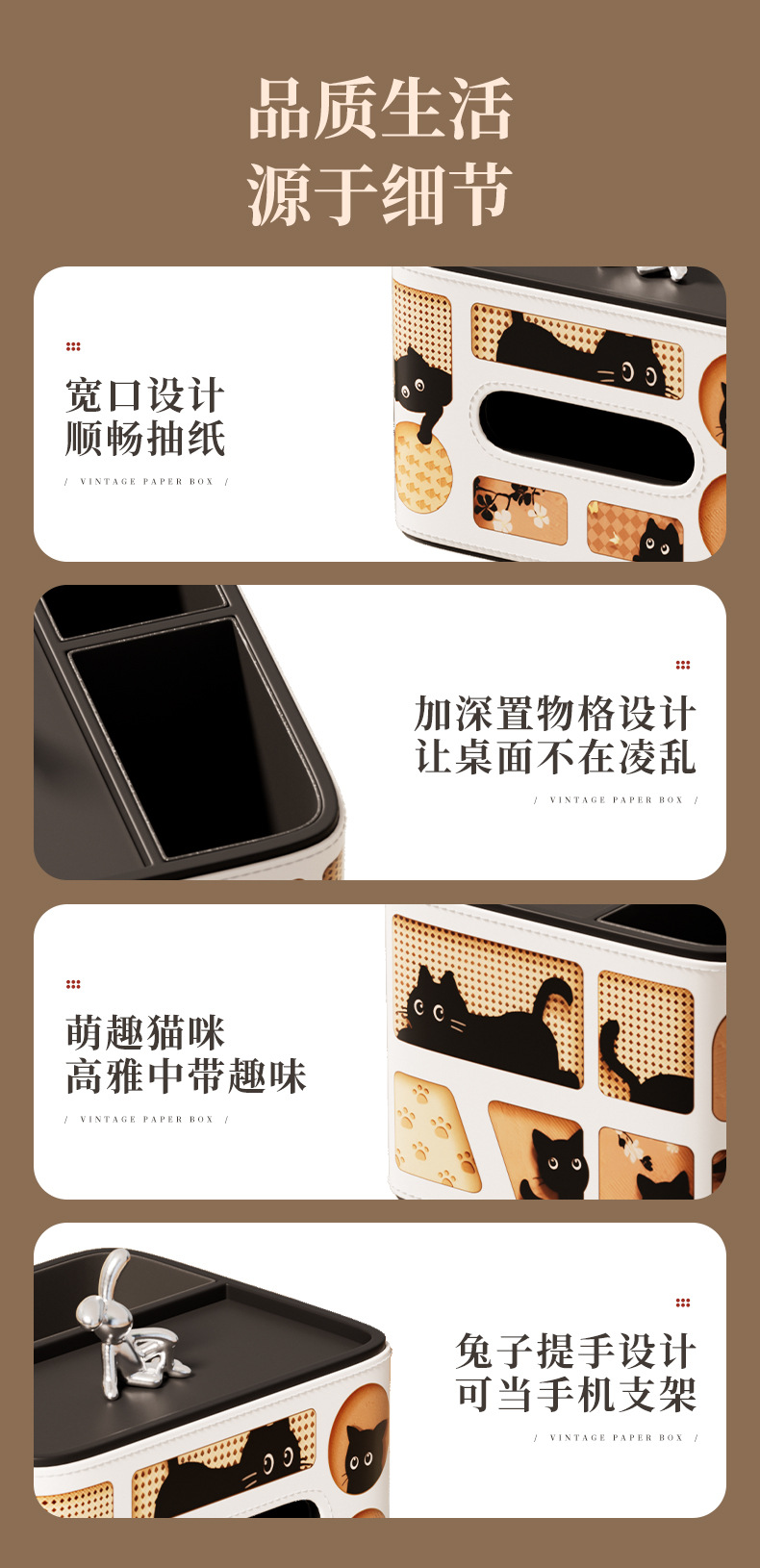 品质生活
源于细节

宽口设计
顺畅抽纸
/ VINTAGE PAPER BOX /

加深置物格设计
让桌面不在凌乱
/ VINTAGE PAPER BOX /

萌趣猫咪
高雅中带趣味
/ VINTAGE PAPER BOX /

兔子提手设计
可当手机支架
/ VINTAGE PAPER BOX /