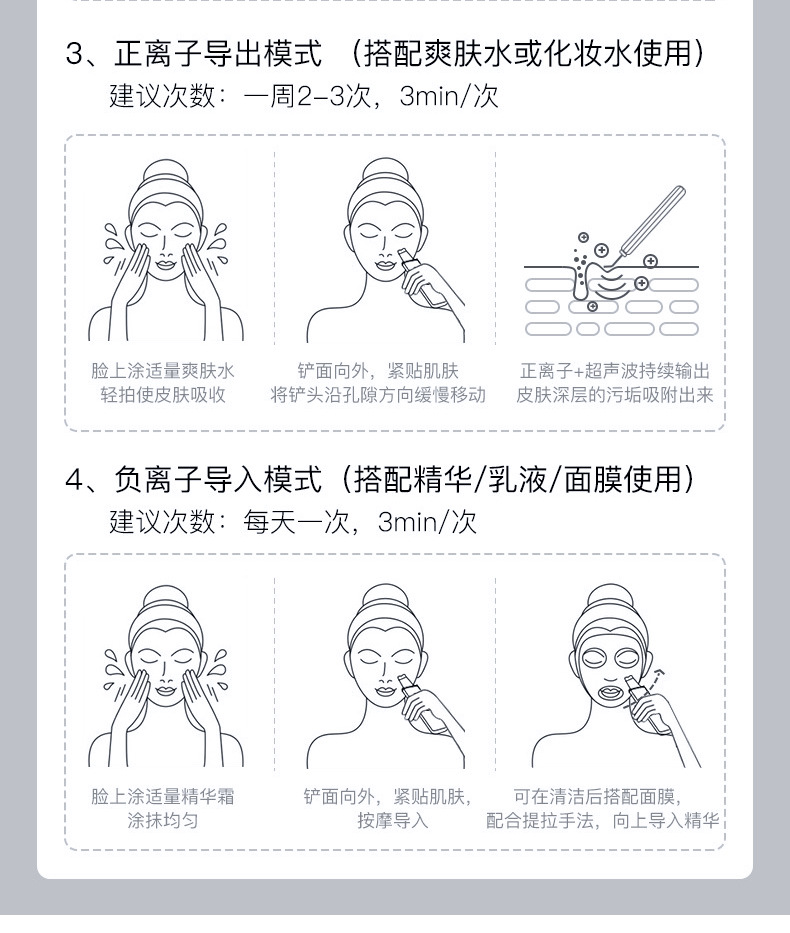 3、正离子导出模式 （搭配爽肤水或化妆水使用）
建议次数：一周2-3次，3min/次

脸上涂适量爽肤水
轻拍使皮肤吸收

铲面向外，紧贴肌肤
将铲头沿孔隙方向缓慢移动

正离子+超声波持续输出
皮肤深层的污垢吸附出来

4、负离子导入模式（搭配精华/乳液/面膜使用）
建议次数：每天一次，3min/次

脸上涂适量精华霜
涂抹均匀

铲面向外，紧贴肌肤，
按摩导入

可在清洁后搭配面膜，
配合提拉手法，向上导入精华