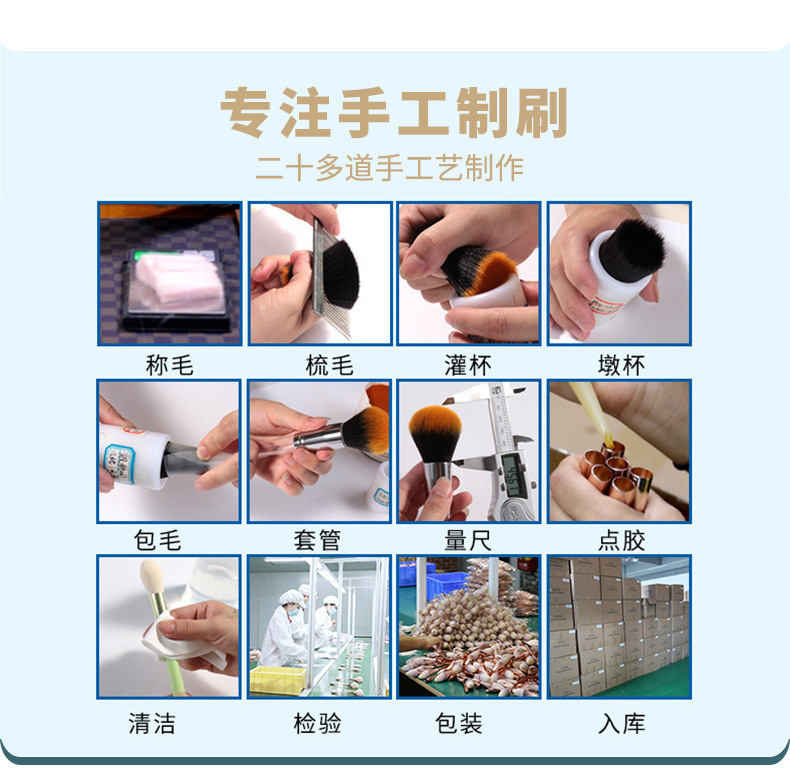 专注手工制刷
二十多道手工艺制作

称毛 梳毛 灌杯 墩杯

包毛 套管 量尺 点胶

清洁 检验 包装 入库