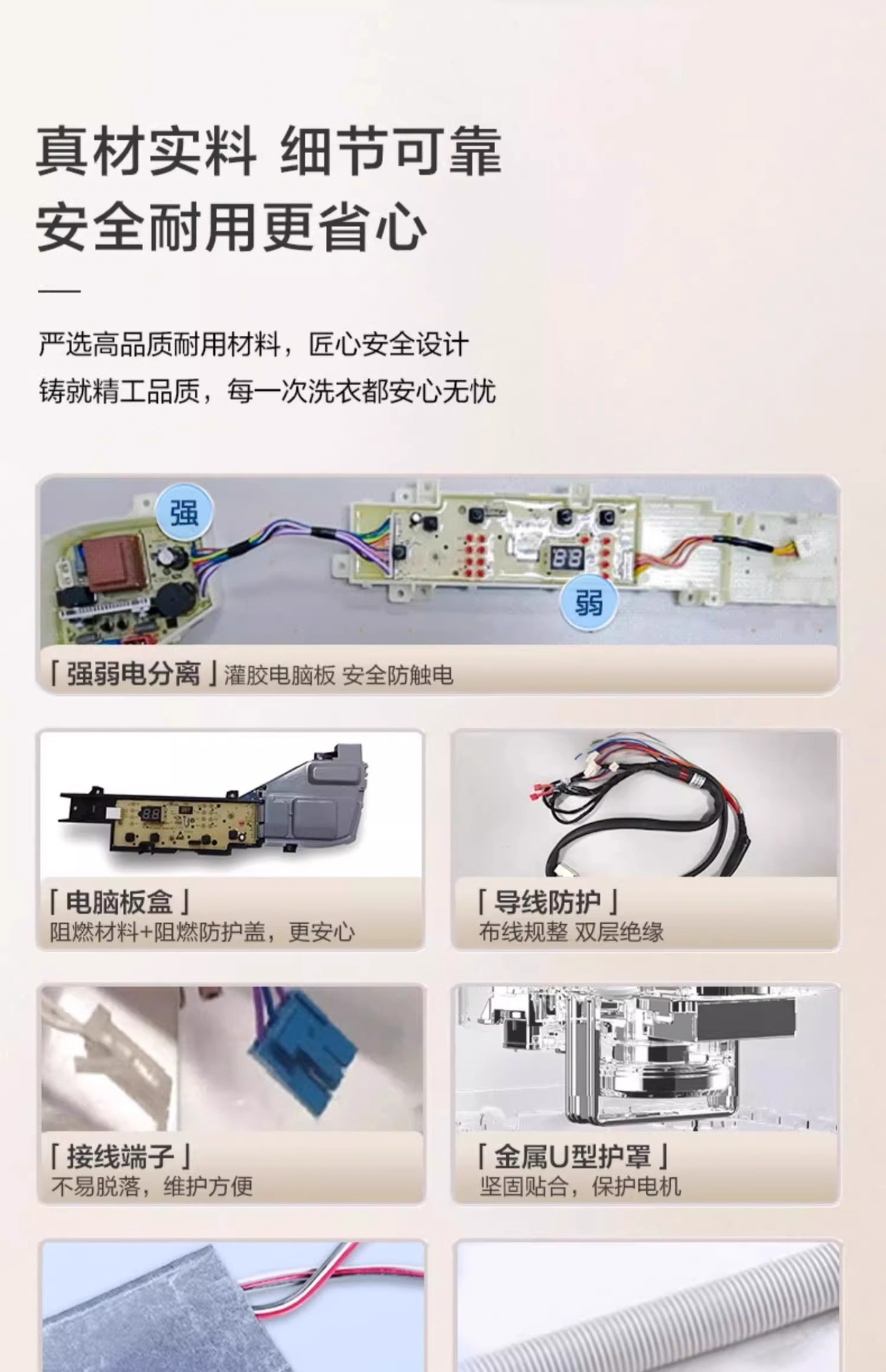 真材实料 细节可靠
安全耐用更省心

严选高品质耐用材料，匠心安全设计
铸就精工品质，每一次洗衣都安心无忧

强

弱

「强弱电分离」灌胶电脑板 安全防触电

「电脑板盒」
阻燃材料+阻燃防护盖，更安心

「导线防护」
布线规整 双层绝缘

「接线端子」
不易脱落，维护方便

「金属U型护罩」
坚固贴合，保护电机