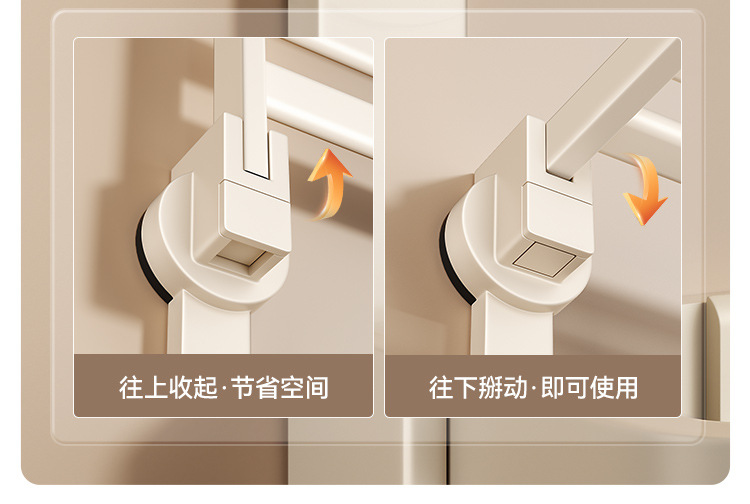 往上收起·节省空间

往下掰动·即可使用