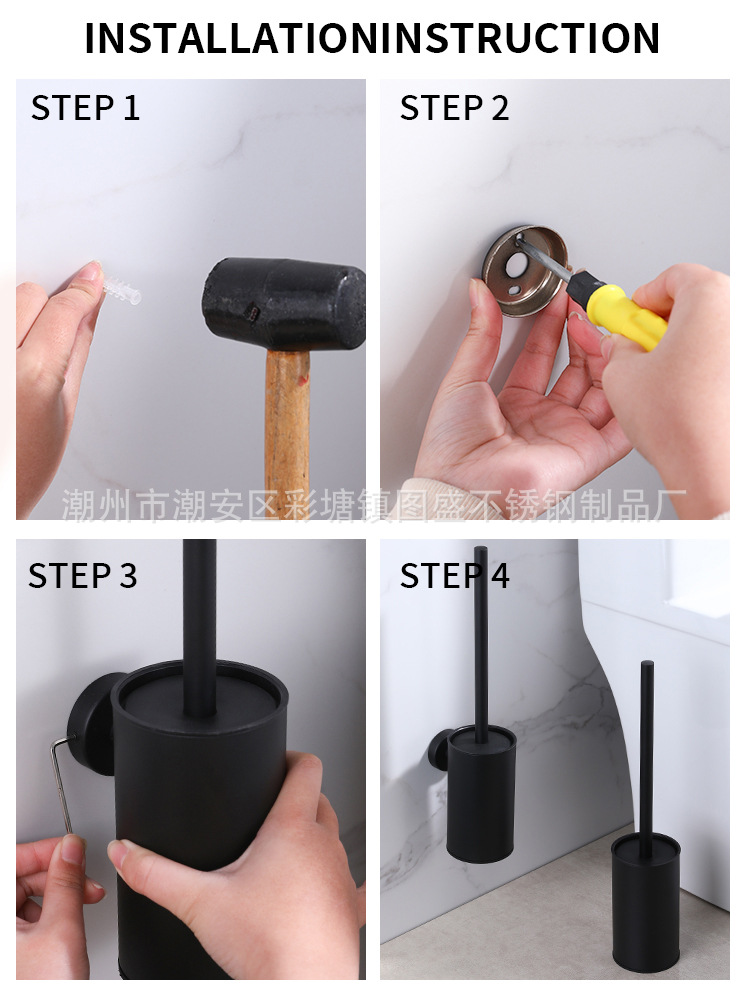 INSTALLATIONINSTRUCTION

STEP 1

STEP 2

潮州市潮安区彩塘镇图盛不锈钢制品厂

STEP 3

STEP 4