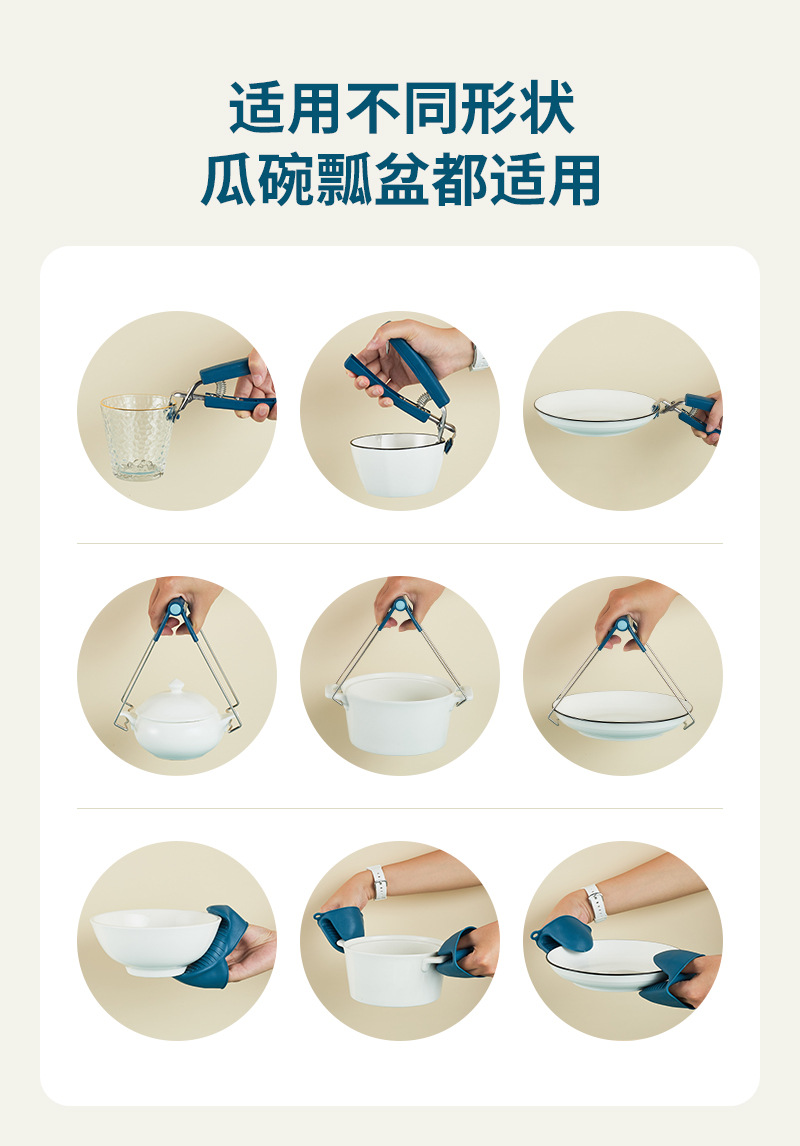 适用不同形状
瓜碗瓢盆都适用