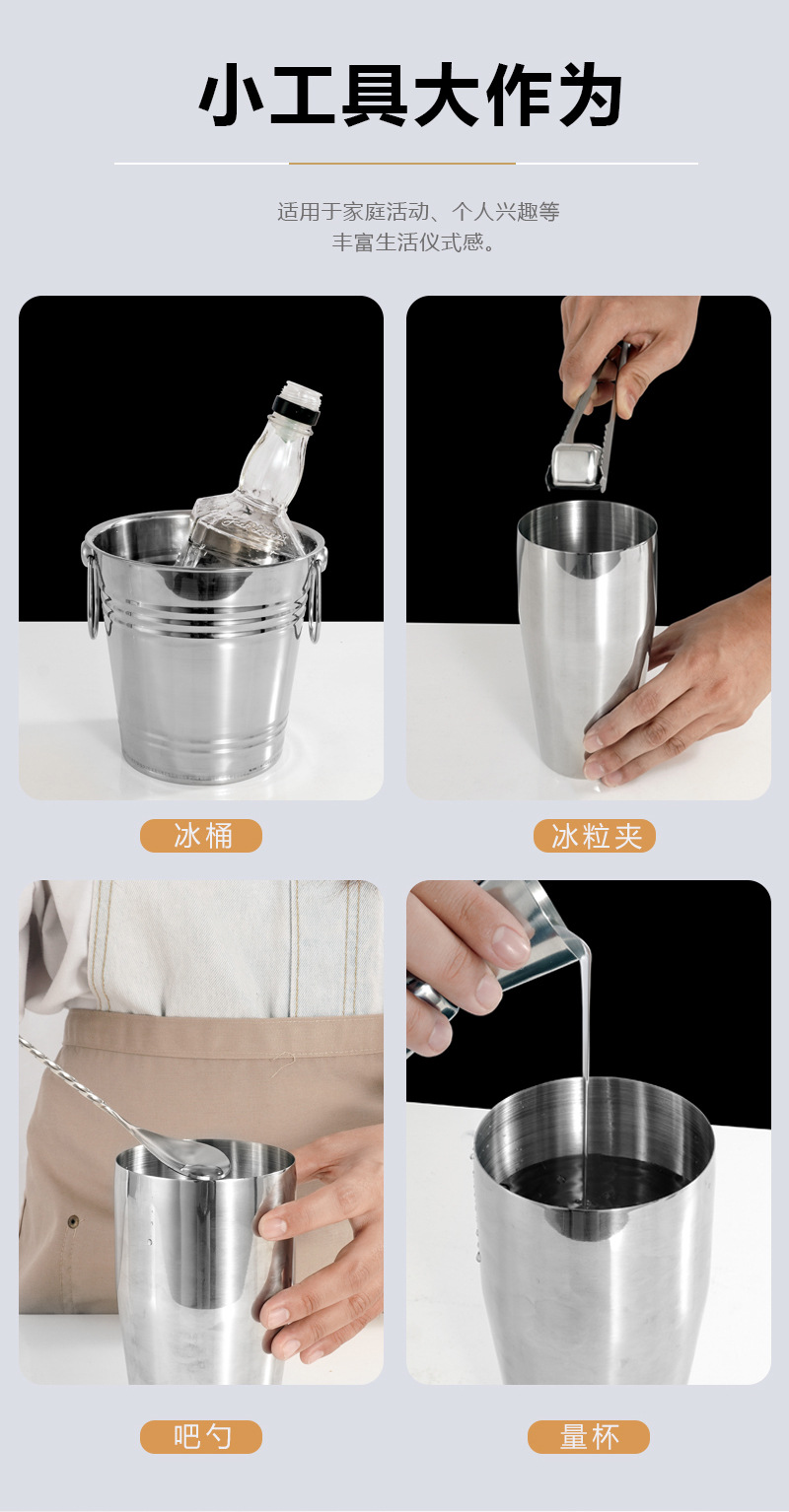 小工具大作为

适用于家庭活动、个人兴趣等
丰富生活仪式感。

冰桶

冰粒夹

吧勺

量杯