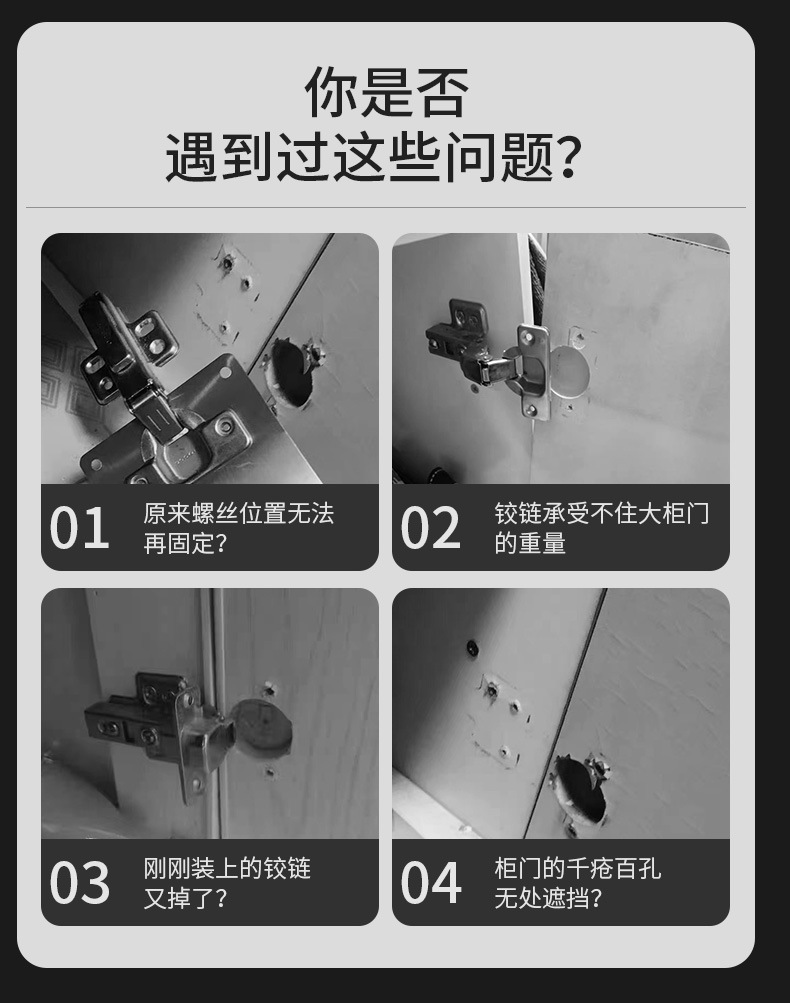 你是否
遇到过这些问题?

01 原来螺丝位置无法再固定?

02 铰链承受不住大柜门的重量

03 刚刚装上的铰链又掉了?

04 柜门的千疮百孔无处遮挡?