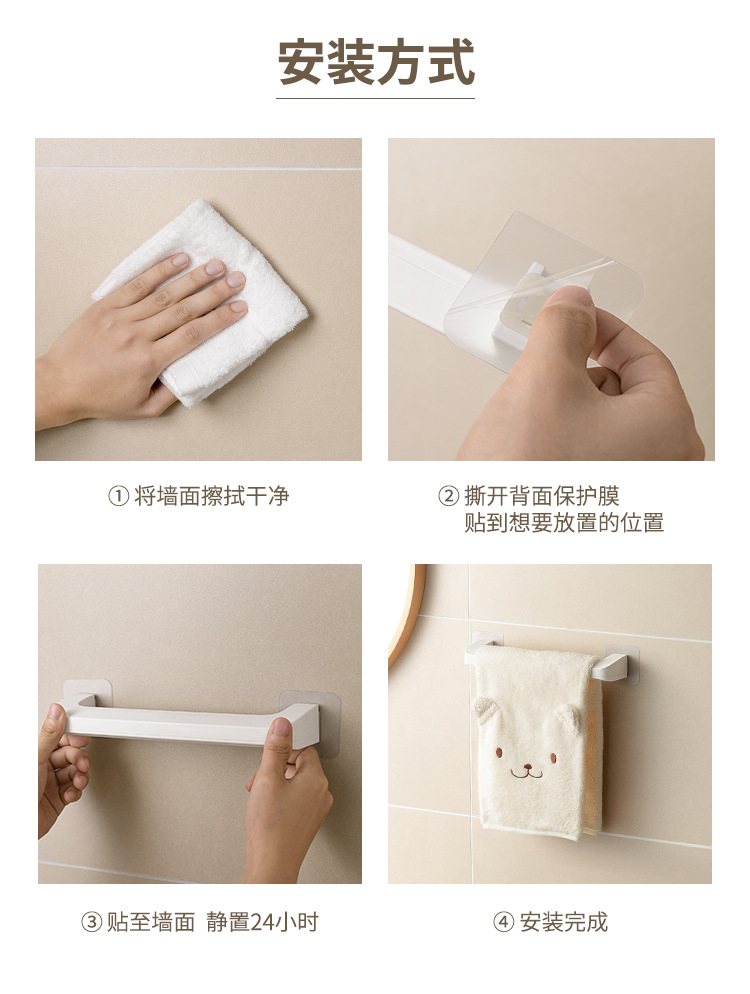 安装方式

① 将墙面擦拭干净

② 撕开背面保护膜
贴到想要放置的位置

③ 贴至墙面 静置24小时

④ 安装完成