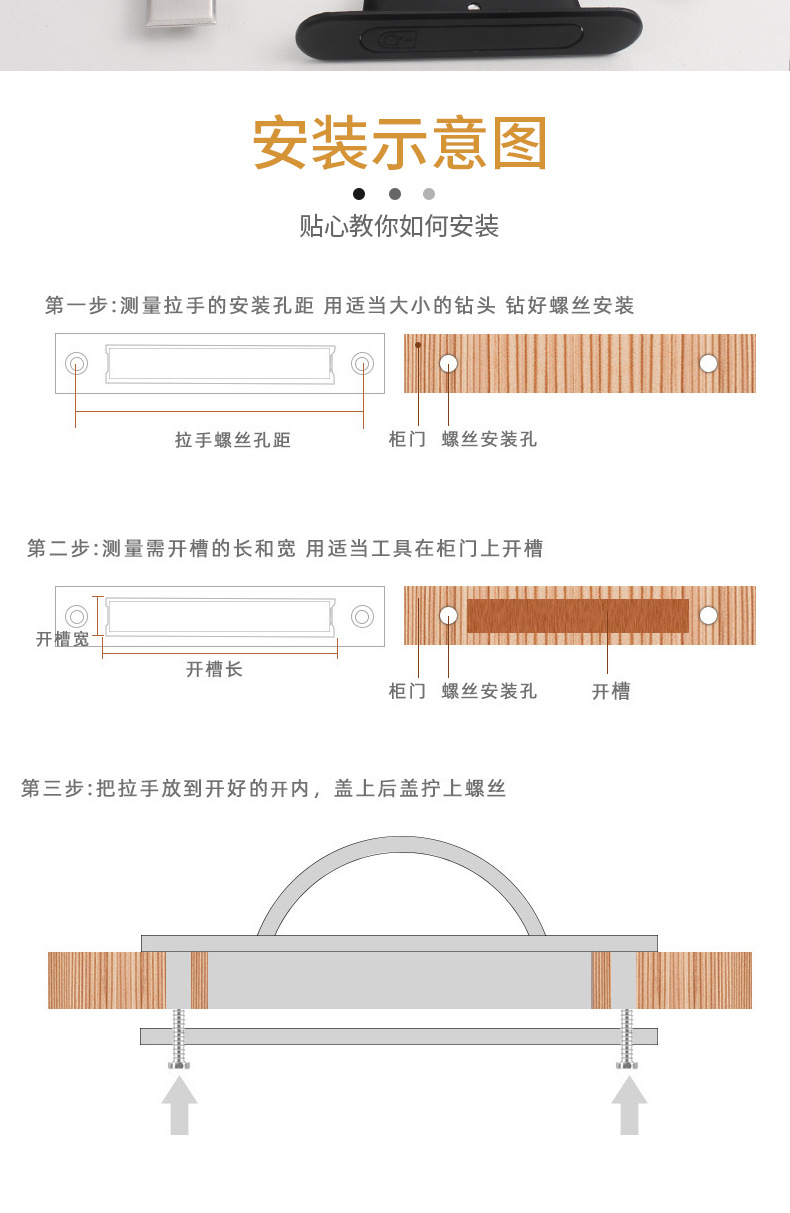 安装示意图

贴心教你如何安装

第一步:测量拉手的安装孔距 用适当大小的钻头 钻好螺丝安装

拉手螺丝孔距

柜门 螺丝安装孔

第二步:测量需开槽的长和宽 用适当工具在柜门上开槽

开槽宽

开槽长

柜门 螺丝安装孔 开槽

第三步:把拉手放到开好的开内，盖上后盖拧上螺丝