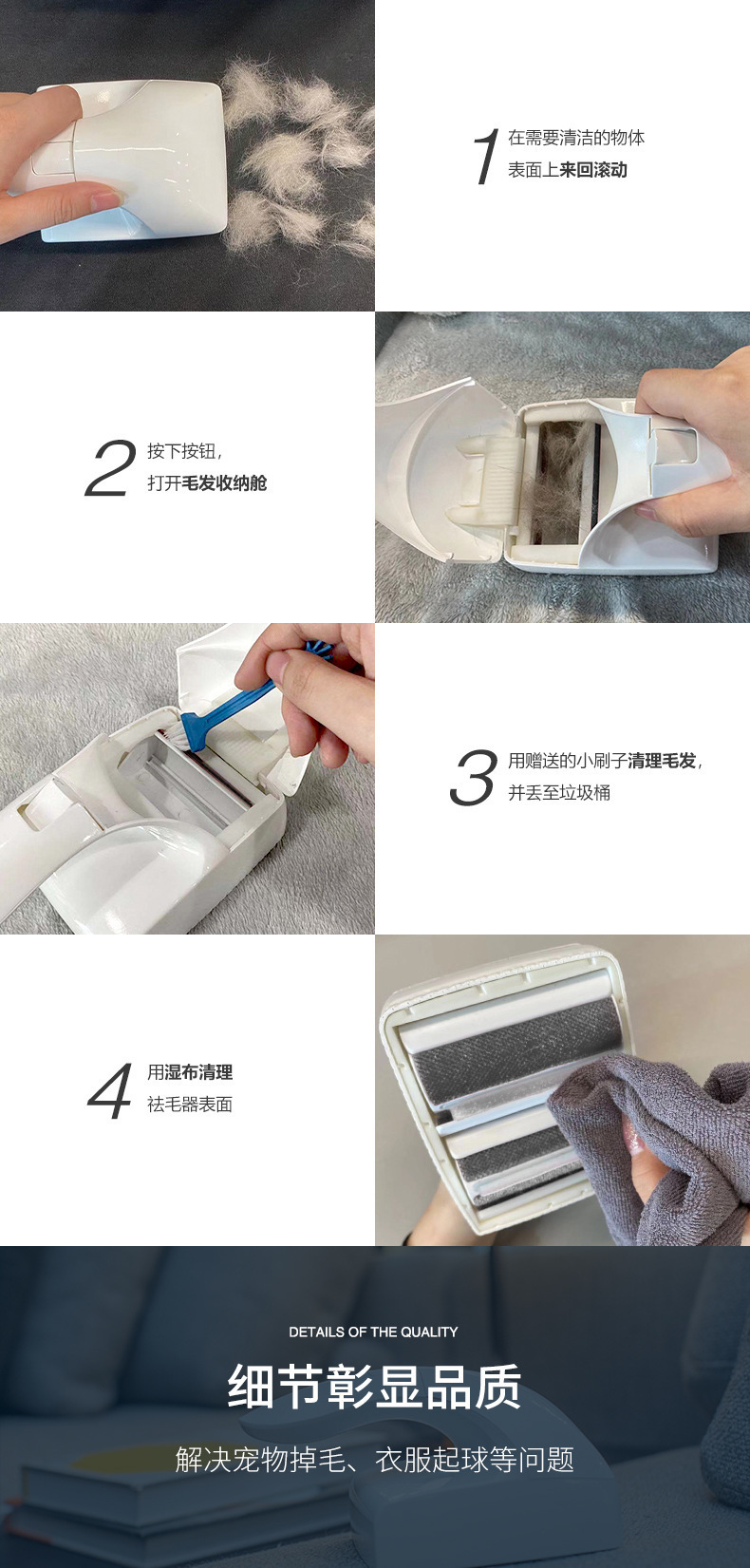 1 在需要清洁的物体表面上来回滚动

2 按下按钮，打开毛发收纳舱

3 用赠送的小刷子清理毛发，并丢至垃圾桶

4 用湿布清理祛毛器表面

DETAILS OF THE QUALITY

细节彰显品质

解决宠物掉毛、衣服起球等问题