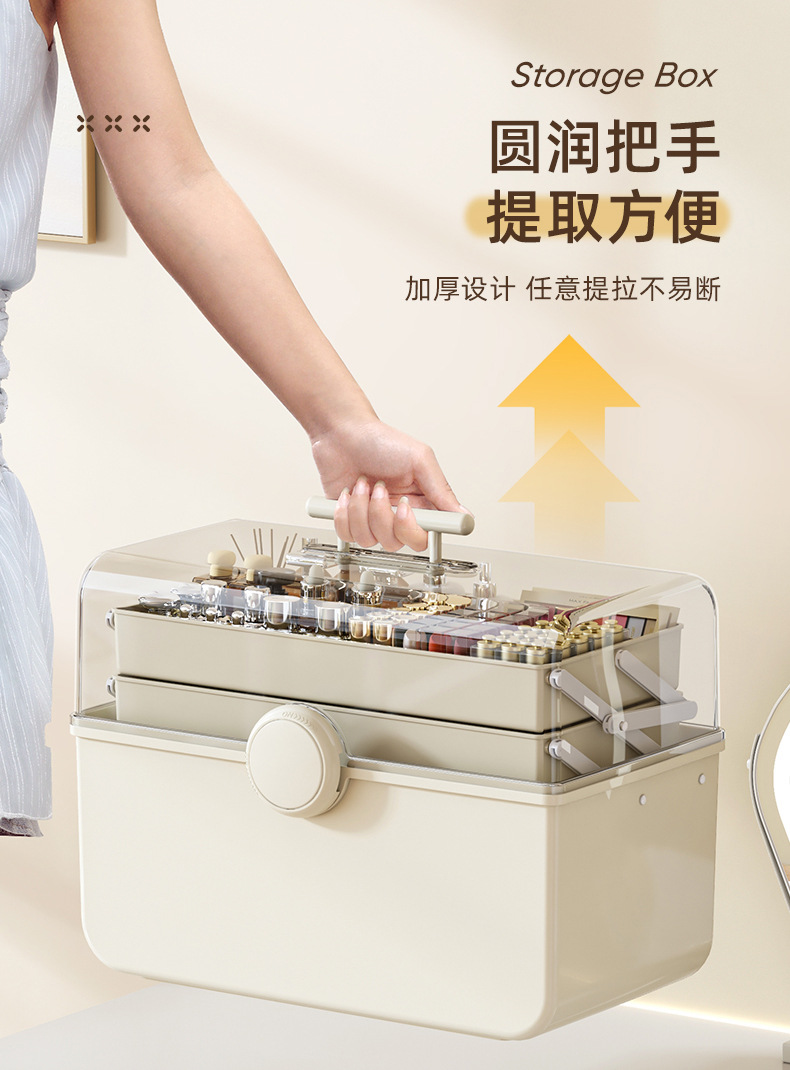 Storage Box

圆润把手
提取方便

加厚设计 任意提拉不易断