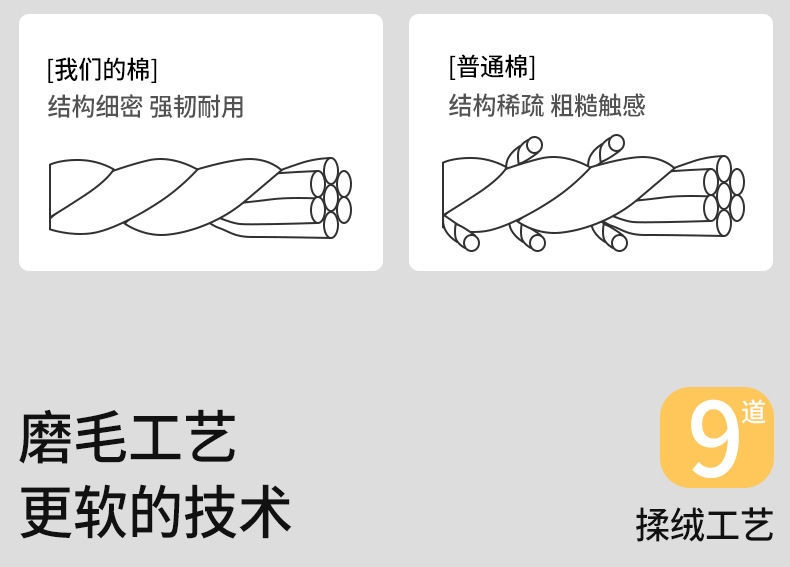 [我们的棉]
结构细密 强韧耐用

[普通棉]
结构稀疏 粗糙触感

磨毛工艺
更软的技术

9道
揉绒工艺