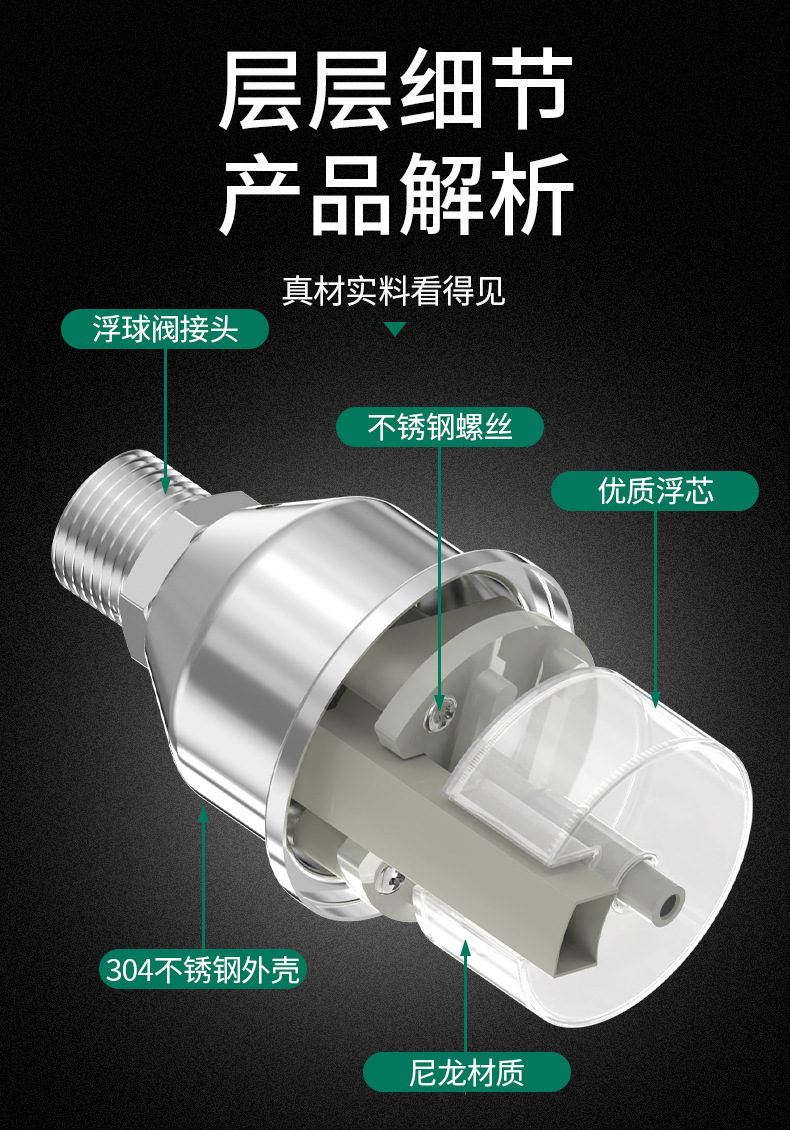 层层细节
产品解析

真材实料看得见

浮球阀接头

不锈钢螺丝

优质浮芯

304不锈钢外壳

尼龙材质