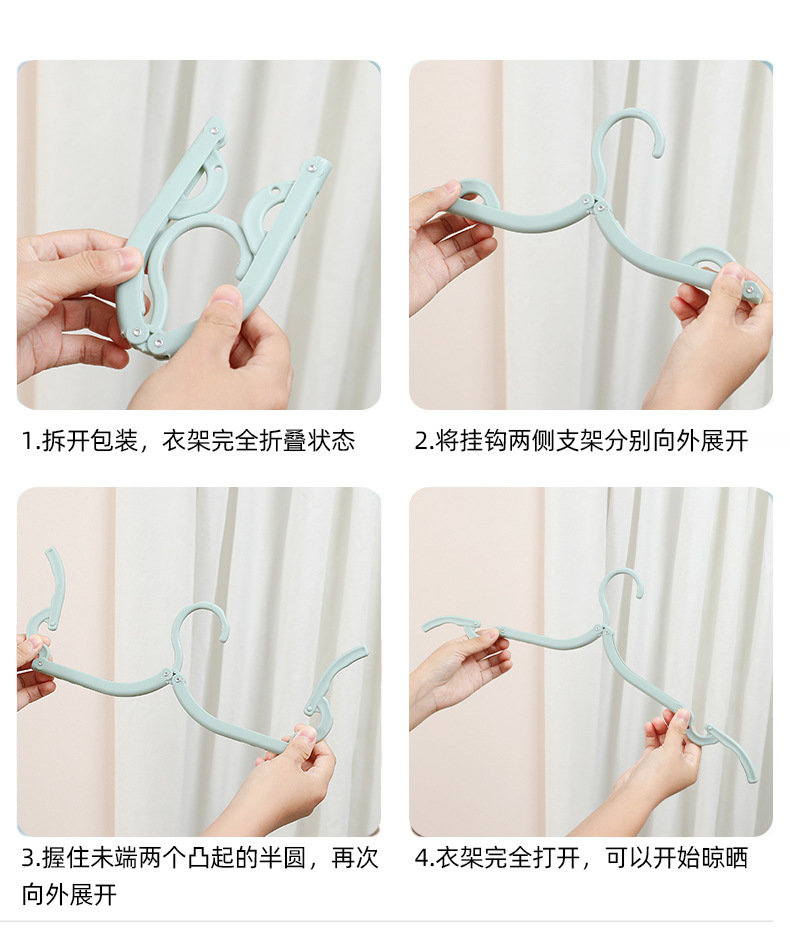 1.拆开包装，衣架完全折叠状态

2.将挂钩两侧支架分别向外展开

3.握住未端两个凸起的半圆，再次向外展开

4.衣架完全打开，可以开始晾晒