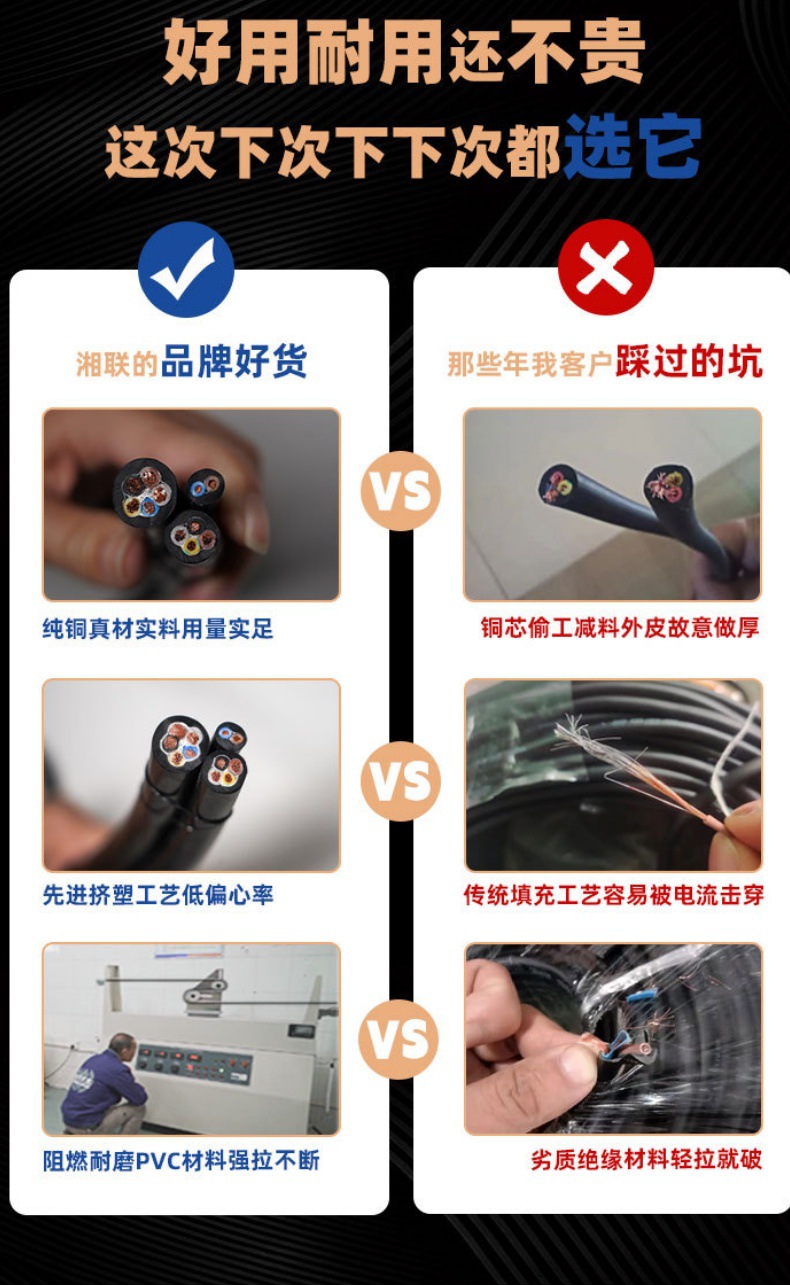 好用耐用还不贵
这次下次下下次都选它

湘联的品牌好货

纯铜真材实料用量实足

先进挤塑工艺低偏心率

阻燃耐磨PVC材料强拉不断

VS

VS

VS

那些年我客户踩过的坑

铜芯偷工减料外皮故意做厚

传统填充工艺容易被电流击穿

劣质绝缘材料轻拉就破