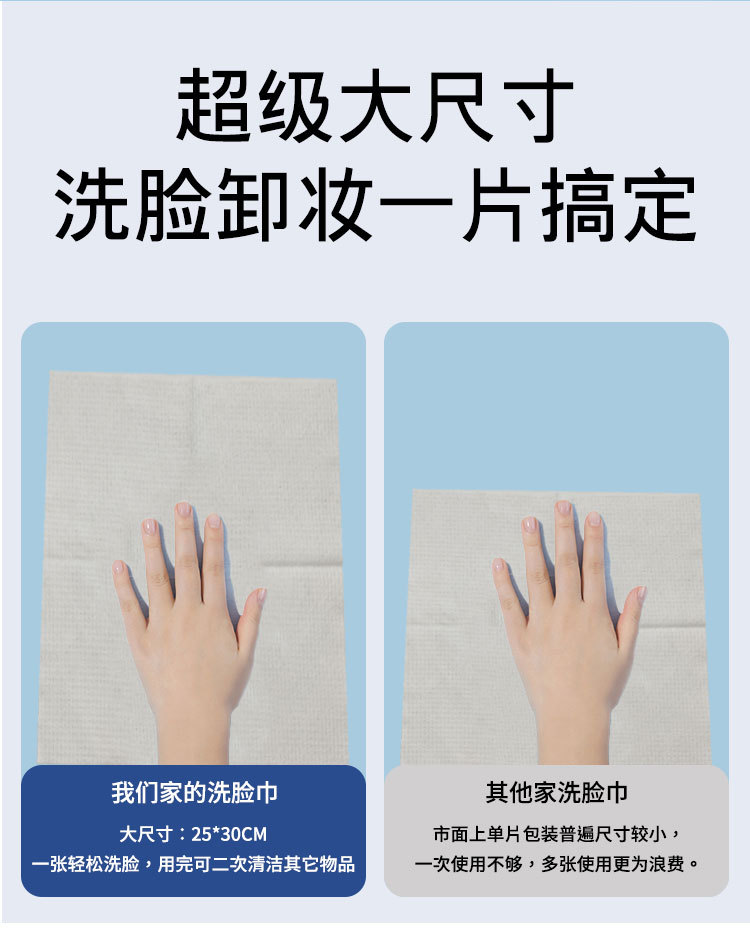 超级大尺寸
洗脸卸妆一片搞定

我们家的洗脸巾

大尺寸：25*30CM
一张轻松洗脸，用完可二次清洁其它物品

其他家洗脸巾

市面上单片包装普遍尺寸较小，
一次使用不够，多张使用更为浪费。