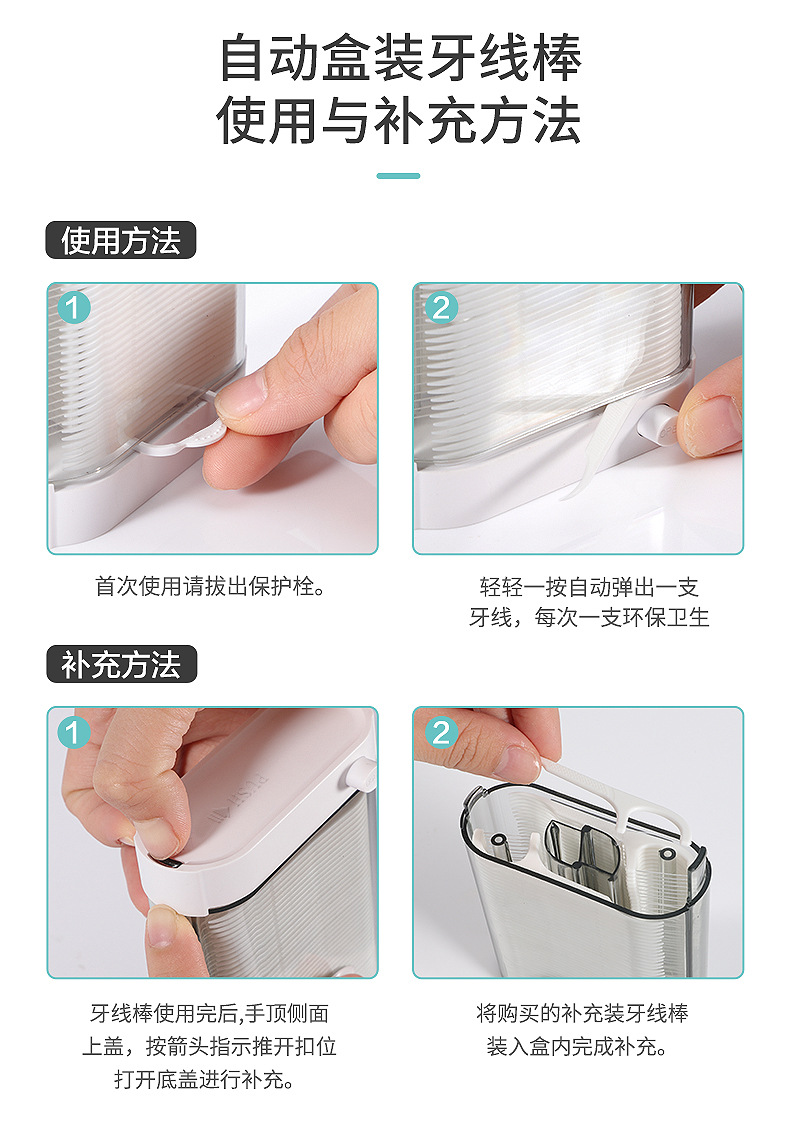 自动盒装牙线棒
使用与补充方法

使用方法

1

首次使用请拔出保护栓。

2

轻轻一按自动弹出一支牙线，每次一支环保卫生

补充方法

1

PUSH

牙线棒使用完后,手顶侧面上盖，按箭头指示推开扣位打开底盖进行补充。

2

将购买的补充装牙线棒装入盒内完成补充。