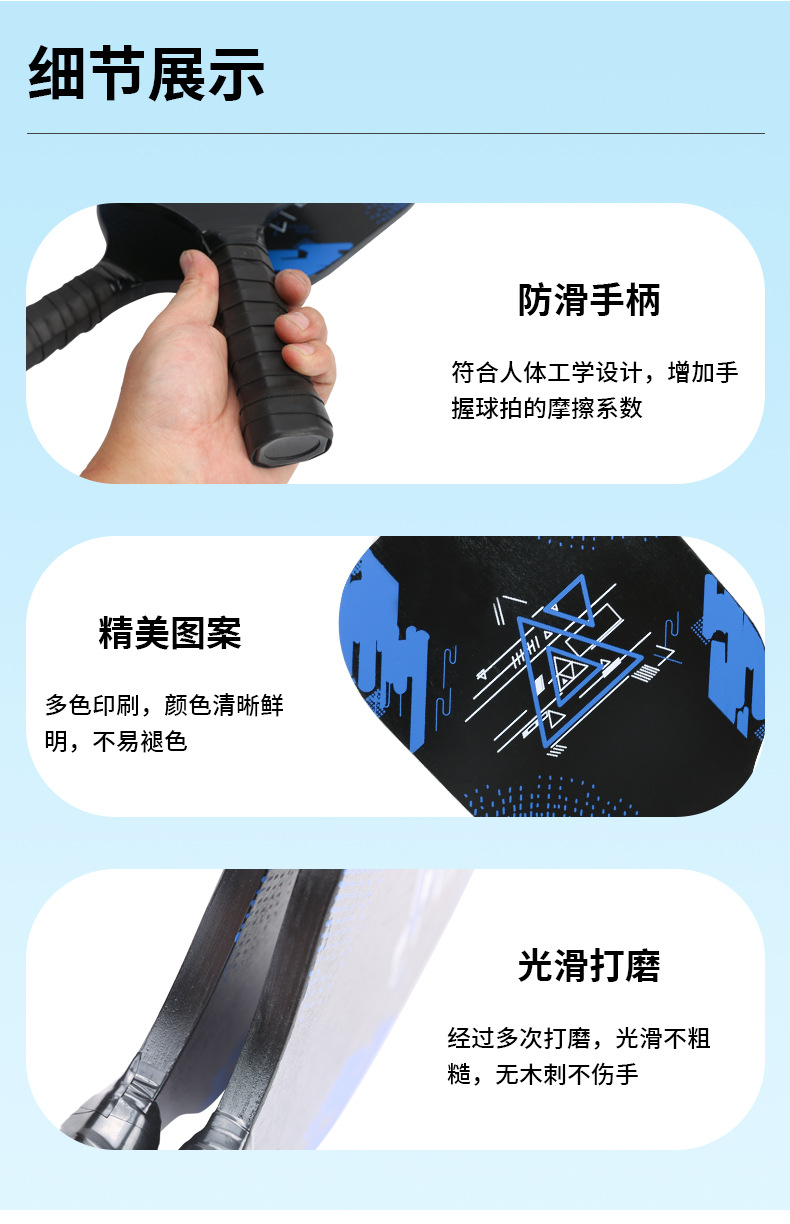 细节展示

防滑手柄

符合人体工学设计，增加手握球拍的摩擦系数

精美图案

多色印刷，颜色清晰鲜明，不易褪色

光滑打磨

经过多次打磨，光滑不粗糙，无木刺不伤手