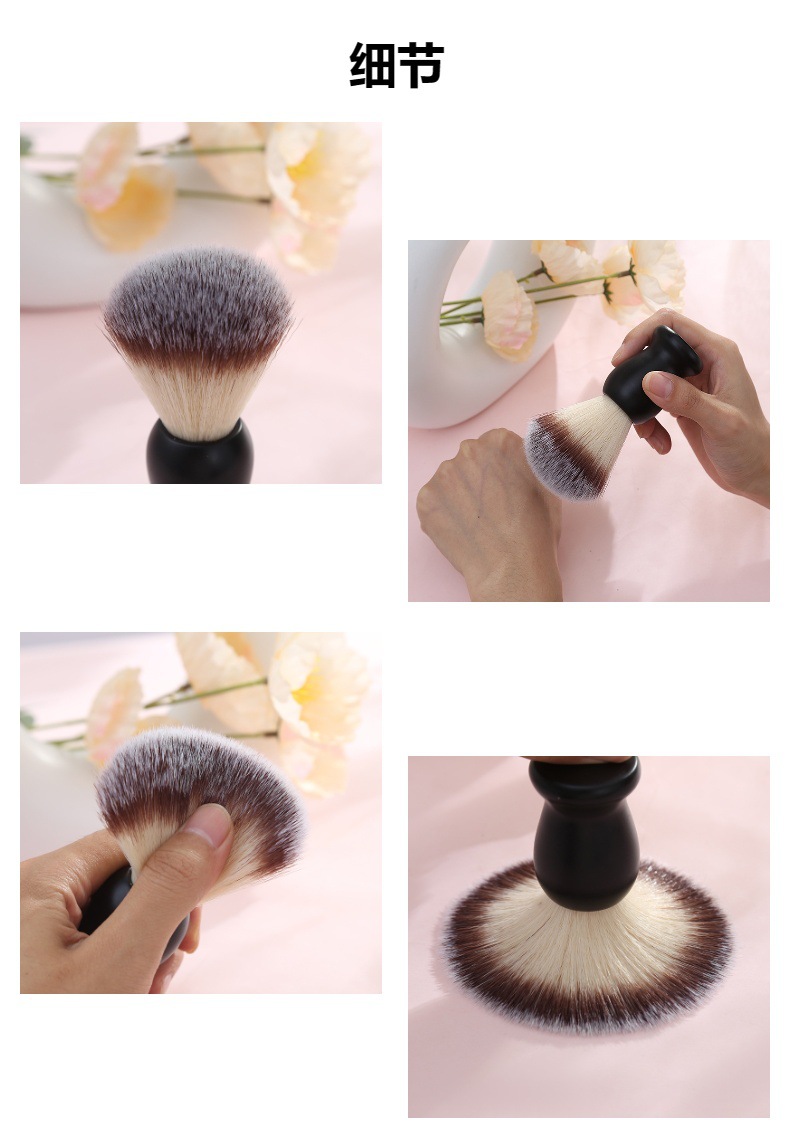 细节