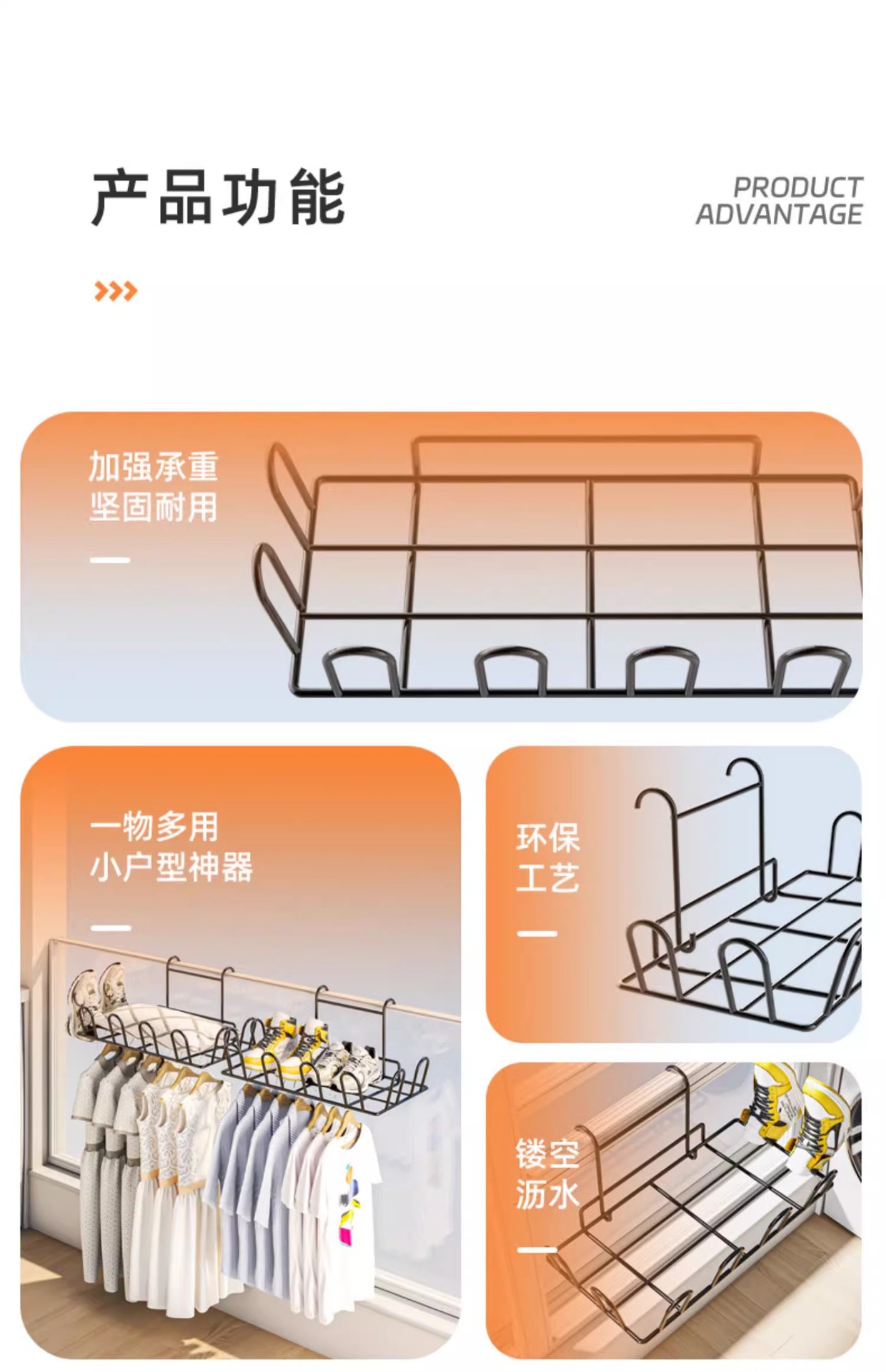 产品功能

PRODUCT
ADVANTAGE

加强承重
坚固耐用

一物多用
小户型神器

环保
工艺

镂空
沥水