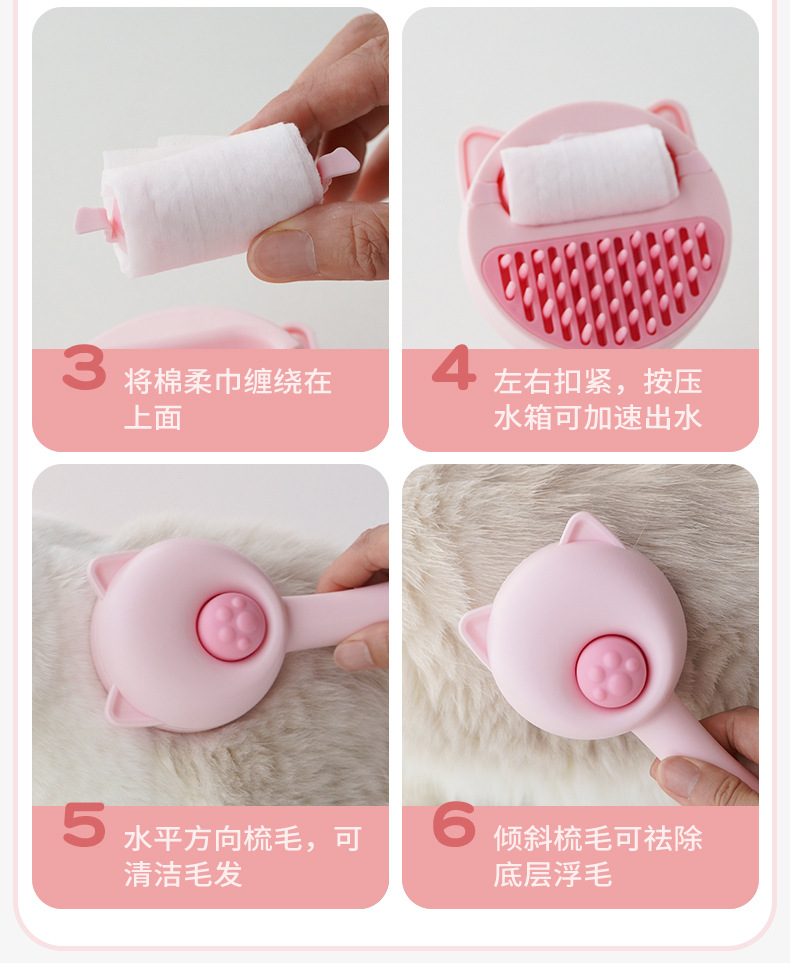 3 将棉柔巾缠绕在上面

4 左右扣紧，按压水箱可加速出水

5 水平方向梳毛，可清洁毛发

6 倾斜梳毛可祛除底层浮毛