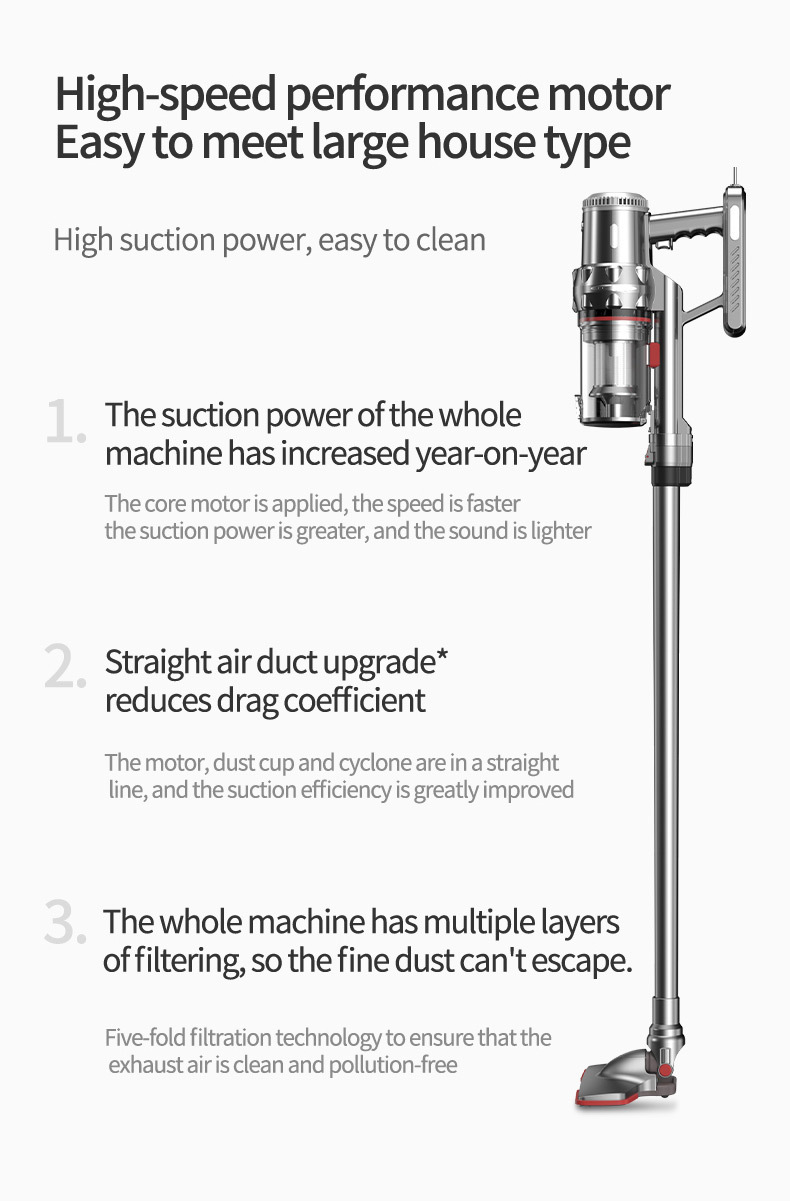 High-speed performance motor
Easy to meet large house type

High suction power, easy to clean

1. The suction power of the whole machine has increased year-on-year

The core motor is applied, the speed is faster the suction power is greater, and the sound is lighter

2. Straight air duct upgrade* reduces drag coefficient

The motor, dust cup and cyclone are in a straight line, and the suction efficiency is greatly improved

3. The whole machine has multiple layers of filtering, so the fine dust can't escape.

Five-fold filtration technology to ensure that the exhaust air is clean and pollution-free