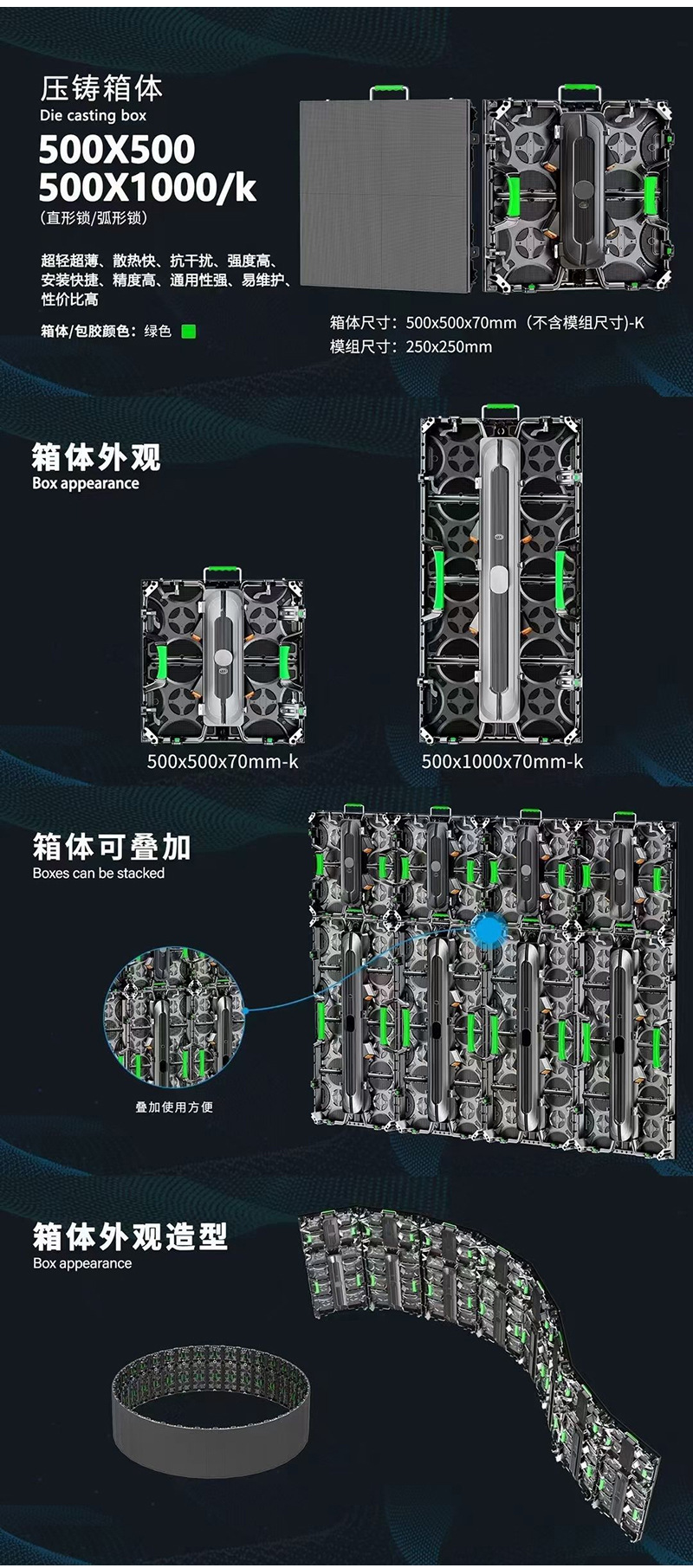 压铸箱体
Die casting box
500X500
500X1000/k
(直形锁/弧形锁)

超轻超薄、散热快、抗干扰、强度高、安装快捷、精度高、通用性强、易维护、性价比高

箱体/包胶颜色：绿色

箱体尺寸：500x500x70mm（不含模组尺寸)-K
模组尺寸：250x250mm

箱体外观
Box appearance

500x500x70mm-k
500x1000x70mm-k

箱体可叠加
Boxes can be stacked

叠加使用方便

箱体外观造型
Box appearance