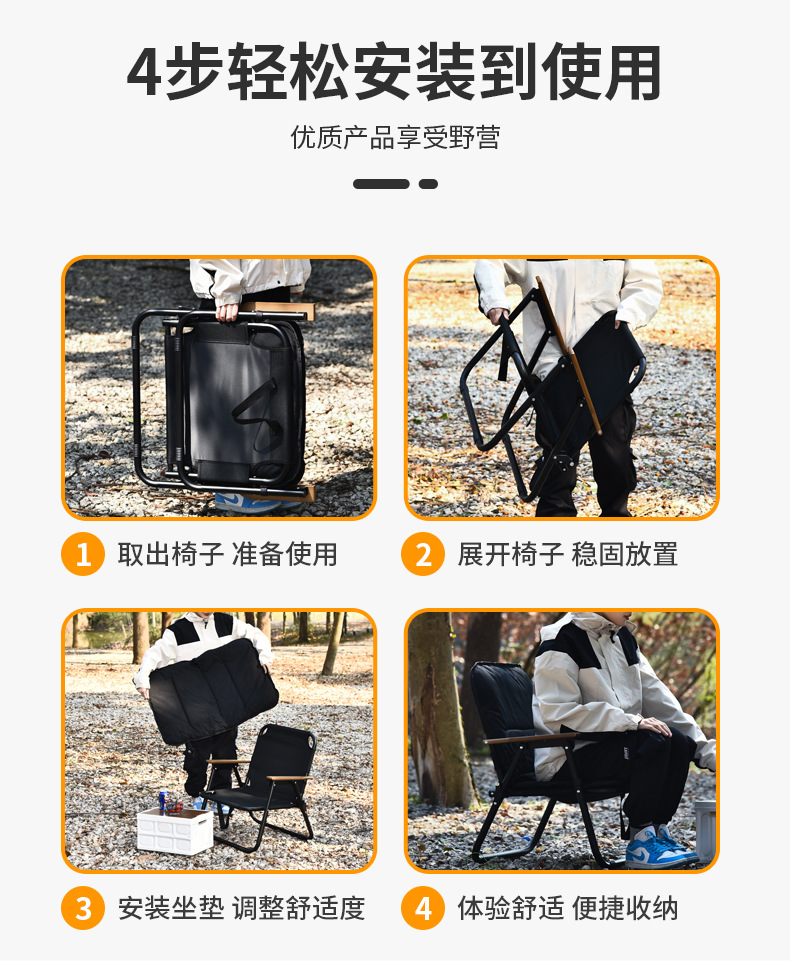 4步轻松安装到使用

优质产品享受野营

1 取出椅子 准备使用

2 展开椅子 稳固放置

3 安装坐垫 调整舒适度

4 体验舒适 便捷收纳