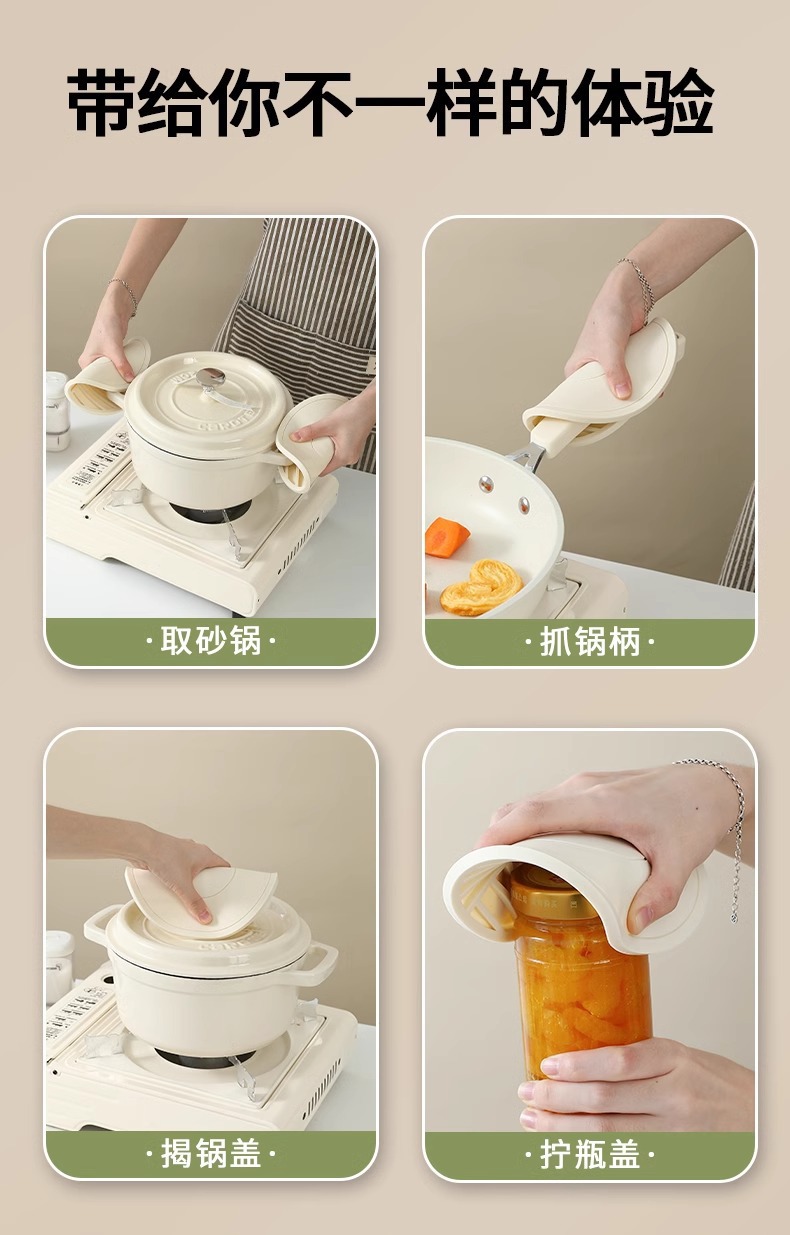 带给你不一样的体验

·取砂锅·

·抓锅柄·

·揭锅盖·

·拧瓶盖·