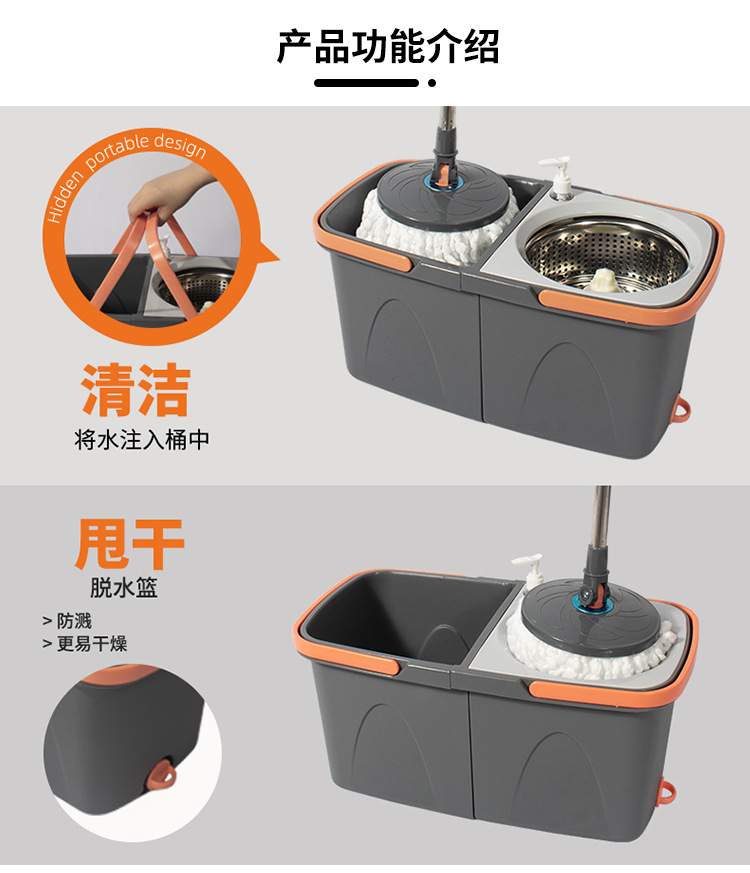 产品功能介绍

Hidden portable design

清洁
将水注入桶中

甩干
脱水篮
> 防溅
> 更易干燥