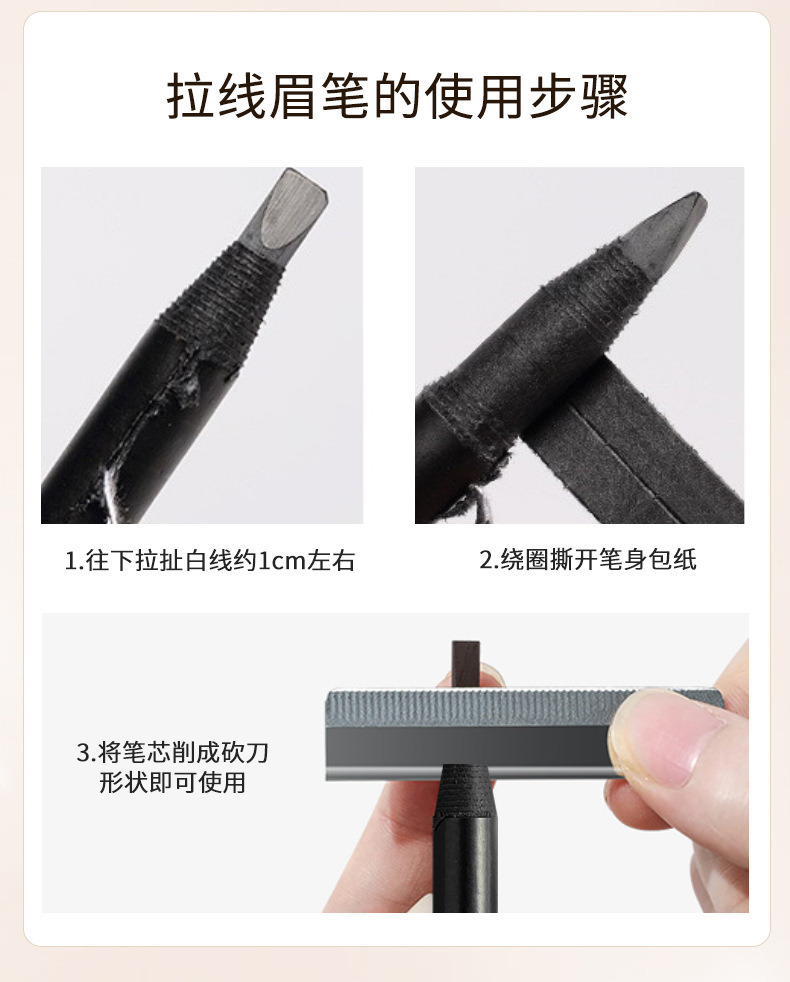 拉线眉笔的使用步骤

1.往下拉扯白线约1cm左右

2.绕圈撕开笔身包纸

3.将笔芯削成砍刀形状即可使用