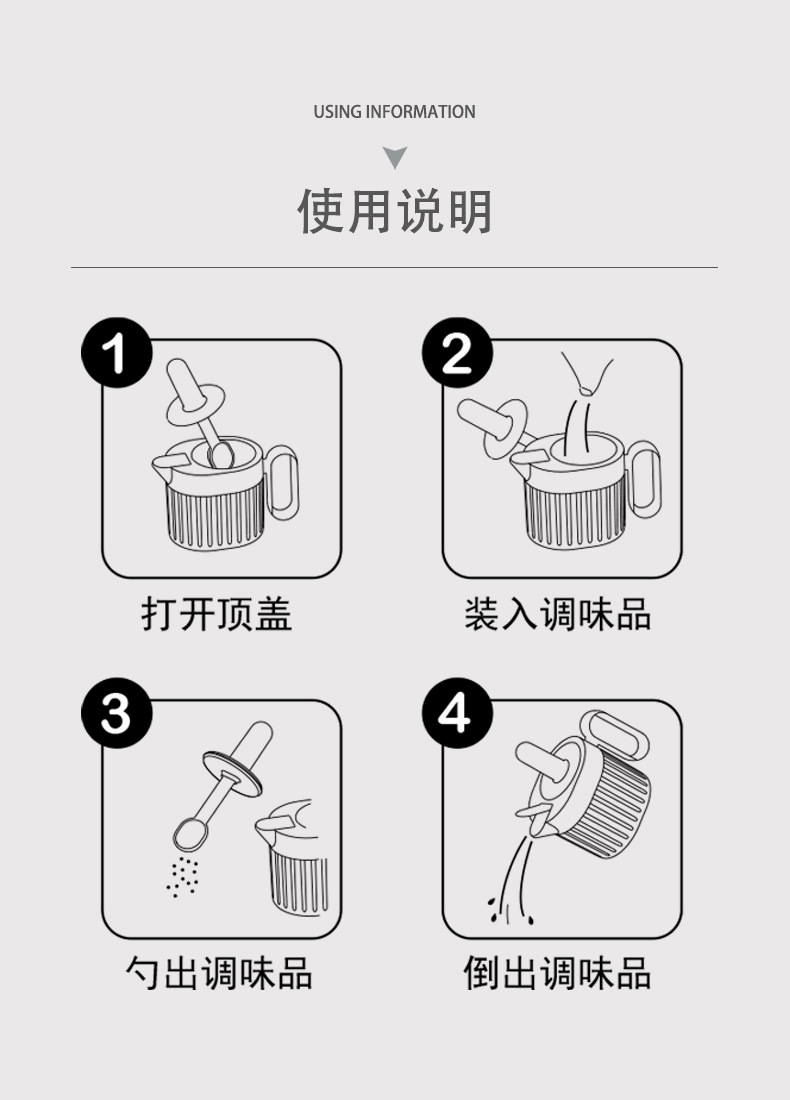 USING INFORMATION

使用说明

1

打开顶盖

2

装入调味品

3

勺出调味品

4

倒出调味品