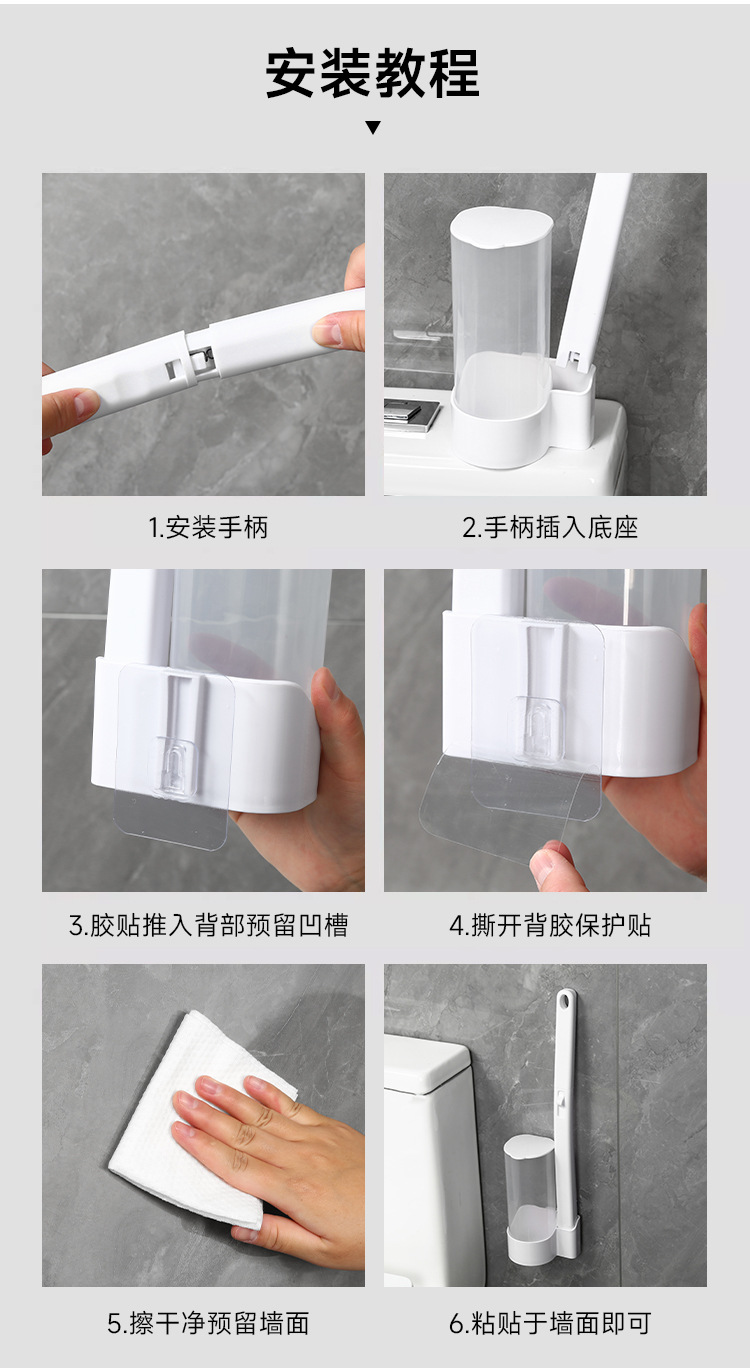 安装教程

1.安装手柄

2.手柄插入底座

3.胶贴推入背部预留凹槽

4.撕开背胶保护贴

5.擦干净预留墙面

6.粘贴于墙面即可