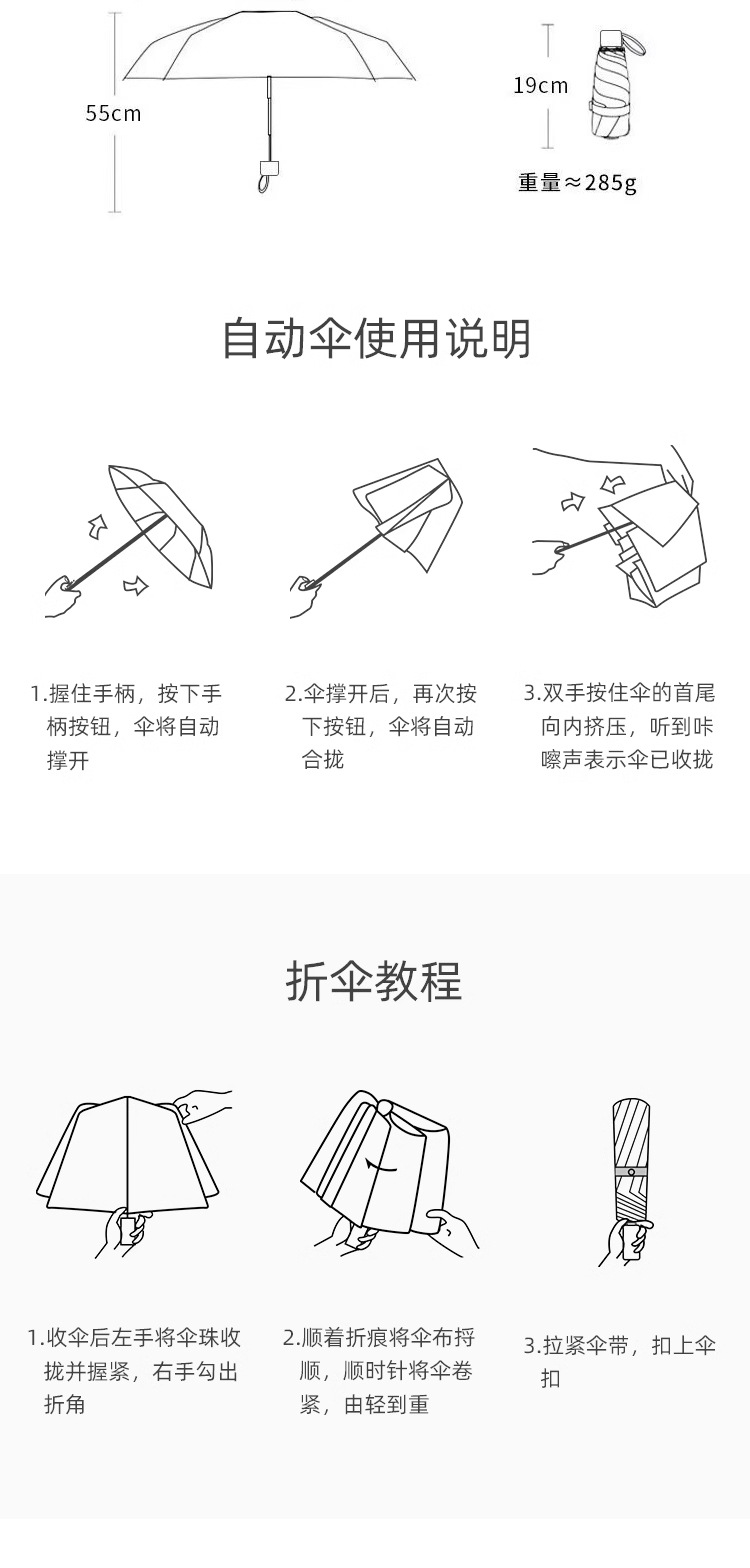 55cm

19cm

重量≈285g

自动伞使用说明

1.握住手柄，按下手柄按钮，伞将自动撑开

2.伞撑开后，再次按下按钮，伞将自动合拢

3.双手按住伞的首尾向内挤压，听到咔嚓声表示伞已收拢

折伞教程

1.收伞后左手将伞珠收拢并握紧，右手勾出折角

2.顺着折痕将伞布捋顺，顺时针将伞卷紧，由轻到重

3.拉紧伞带，扣上伞扣