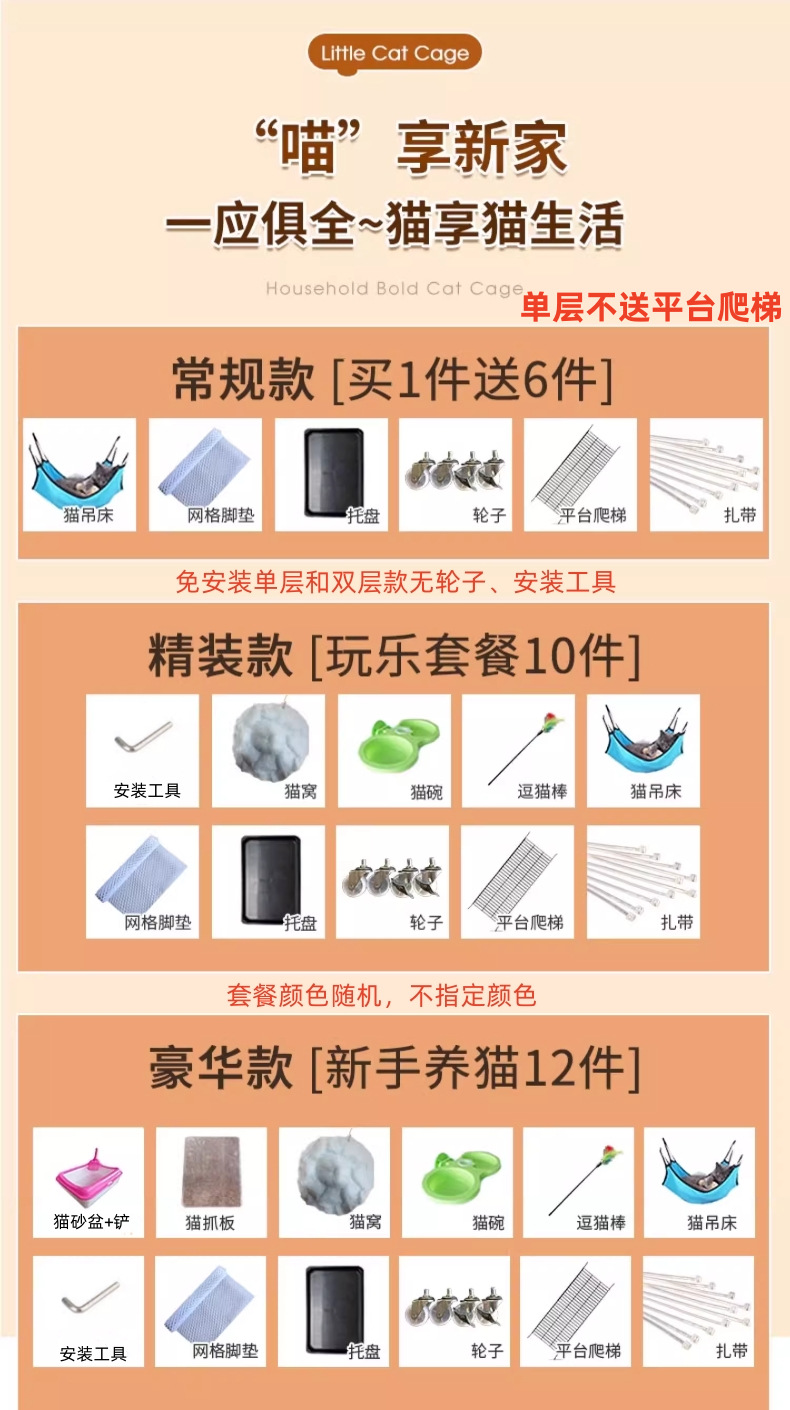 Little Cat Cage

“喵”享新家

一应俱全~猫享猫生活

Household Bold Cat Cage

单层不送平台爬梯

常规款 [买1件送6件]

猫吊床

网格脚垫

托盘

轮子

平台爬梯

扎带

免安装单层和双层款无轮子、安装工具

精装款 [玩乐套餐10件]

安装工具

猫窝

猫碗

逗猫棒

猫吊床

网格脚垫

托盘

轮子

平台爬梯

扎带

套餐颜色随机，不指定颜色

豪华款 [新手养猫12件]

猫砂盆+铲

猫抓板

猫窝

猫碗

逗猫棒

猫吊床

安装工具

网格脚垫

托盘

轮子

平台爬梯

扎带