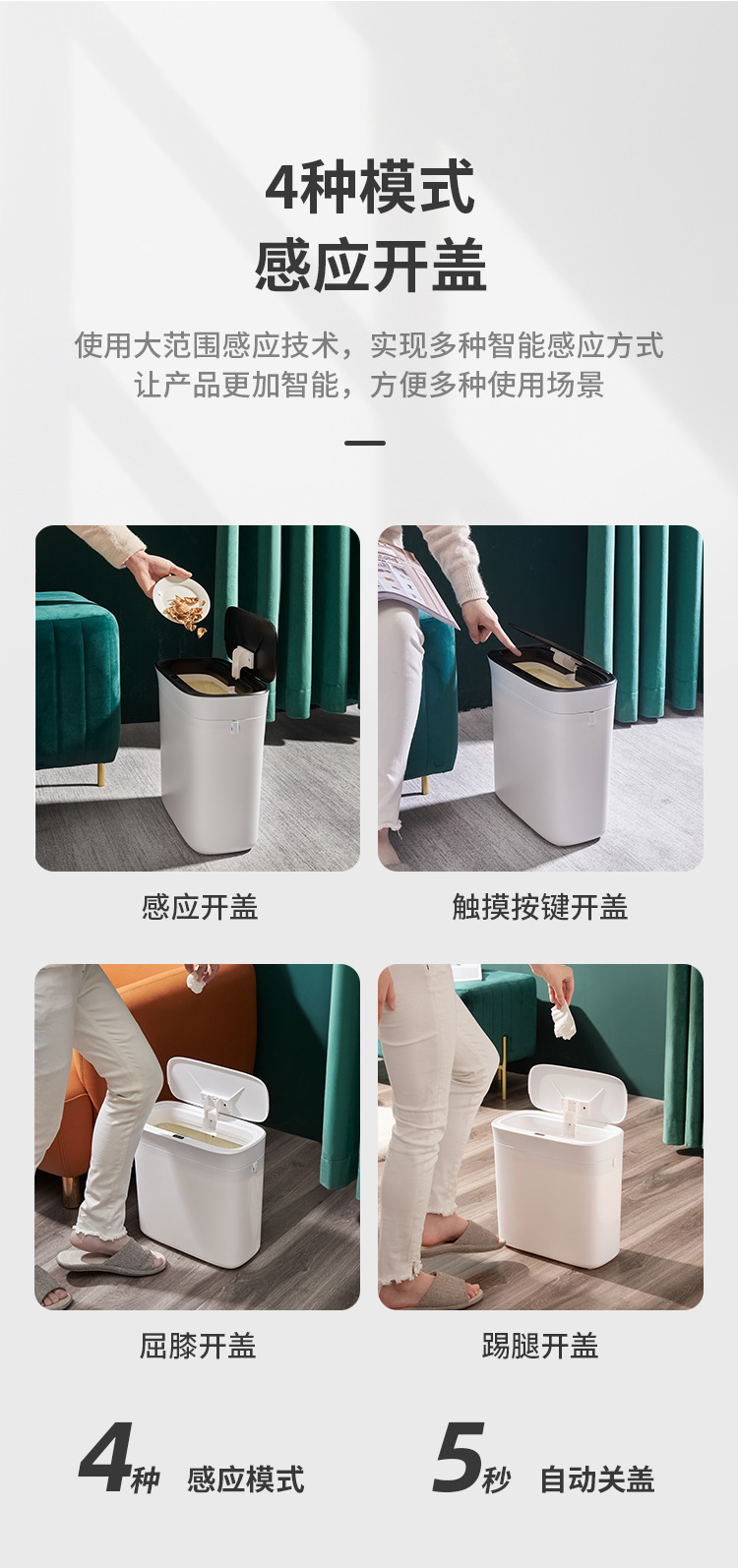 4种模式
感应开盖

使用大范围感应技术，实现多种智能感应方式
让产品更加智能，方便多种使用场景

感应开盖

触摸按键开盖

屈膝开盖

踢腿开盖

4种 感应模式

5秒 自动关盖