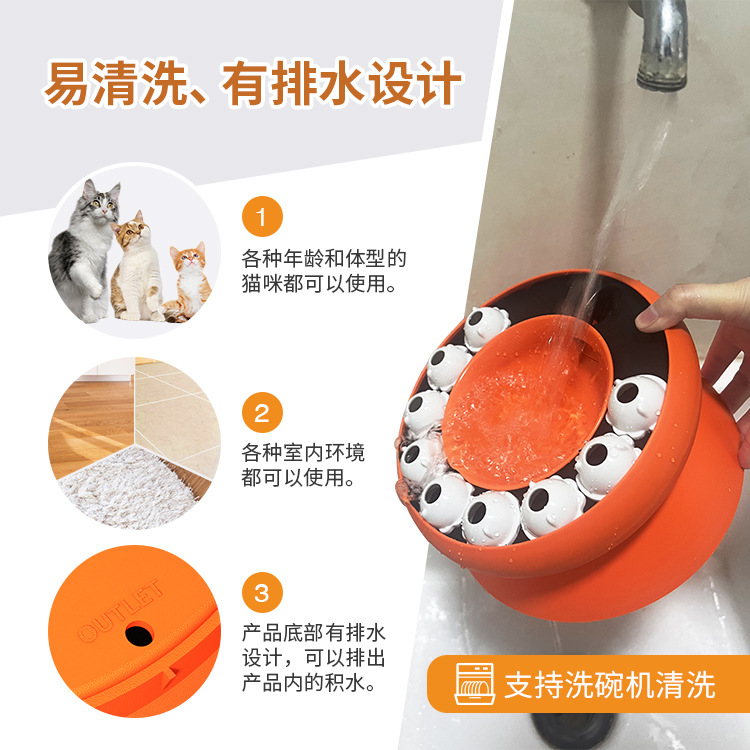 易清洗、有排水设计

1
各种年龄和体型的猫咪都可以使用。

2
各种室内环境都可以使用。

OUTLET

3
产品底部有排水设计，可以排出产品内的积水。

支持洗碗机清洗