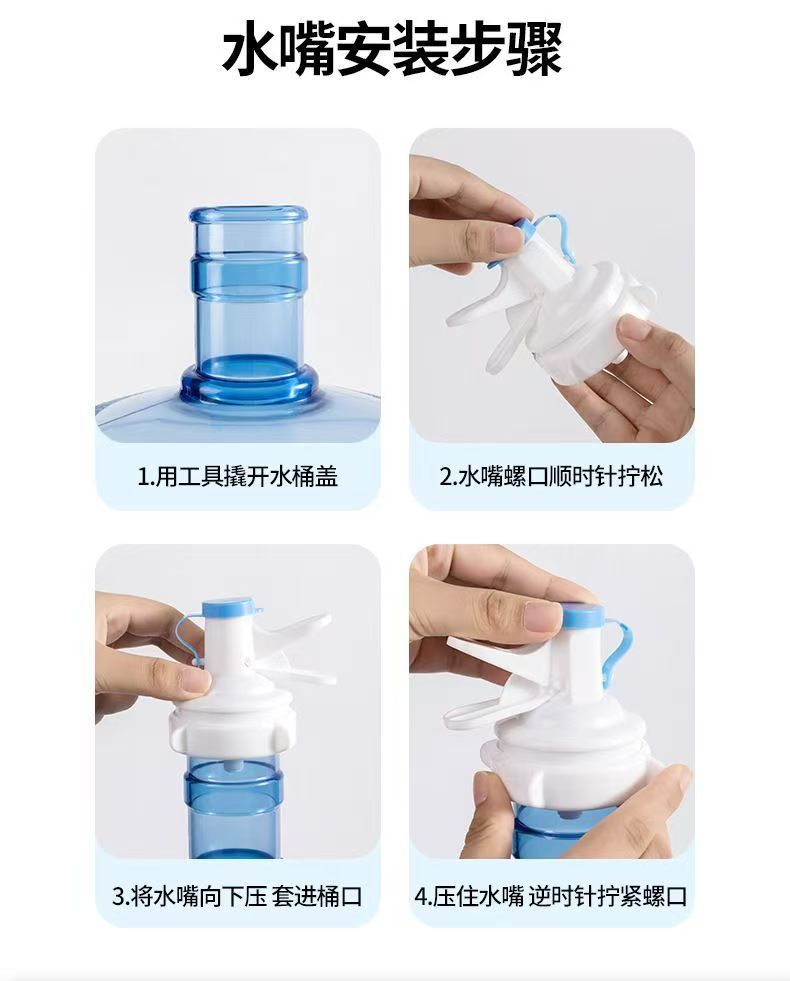 水嘴安装步骤

1.用工具撬开水桶盖

2.水嘴螺口顺时针拧松

3.将水嘴向下压 套进桶口

4.压住水嘴 逆时针拧紧螺口