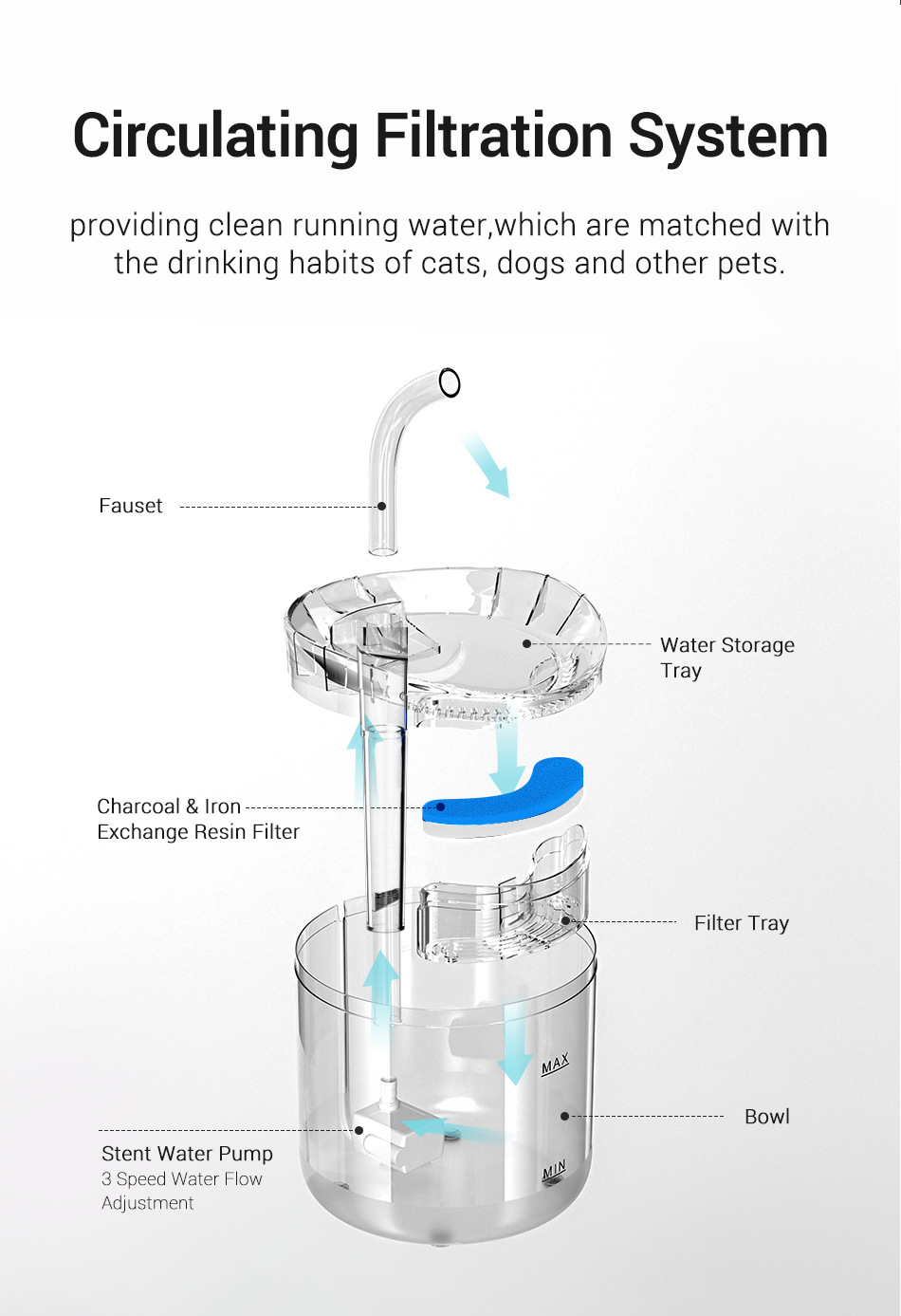 Circulating Filtration System

providing clean running water,which are matched with the drinking habits of cats, dogs and other pets.

Fauset

Water Storage Tray

Charcoal & Iron Exchange Resin Filter

Filter Tray

MAX

Bowl

MIN

Stent Water Pump
3 Speed Water Flow Adjustment