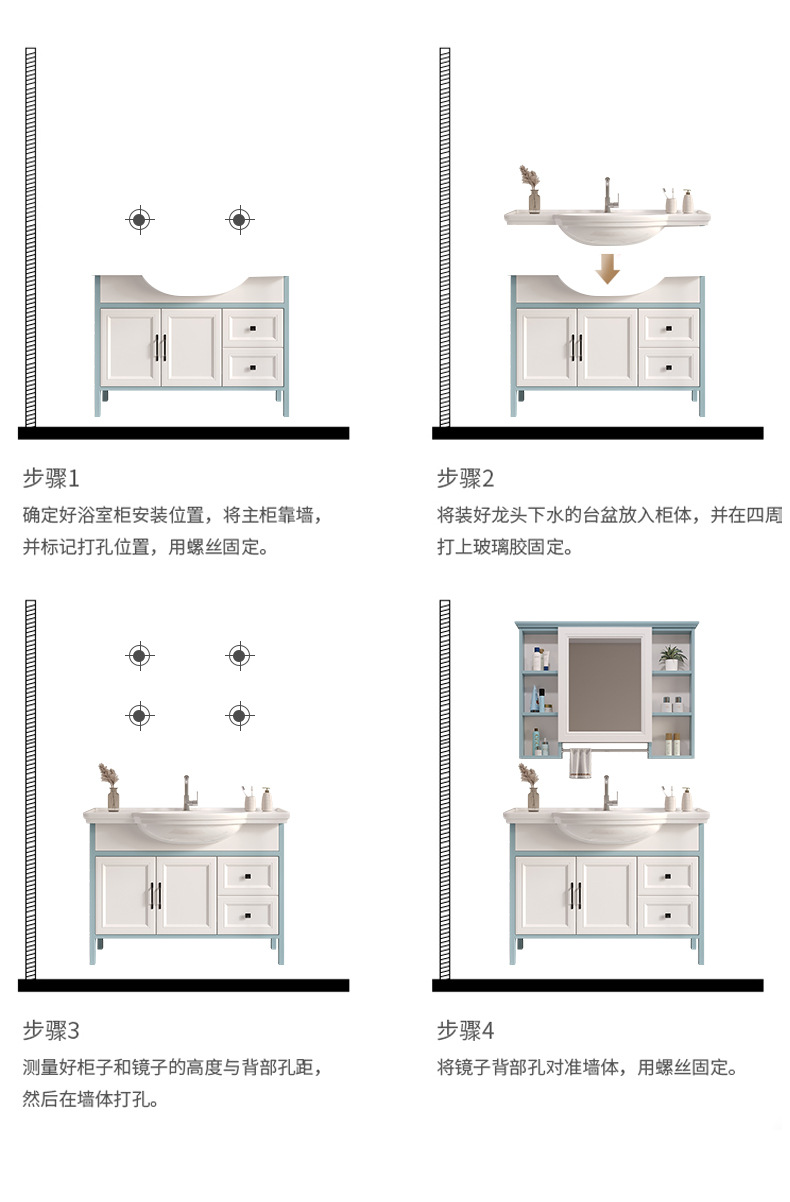 步骤1

确定好浴室柜安装位置，将主柜靠墙，并标记打孔位置，用螺丝固定。

步骤2

将装好龙头下水的台盆放入柜体，并在四周打上玻璃胶固定。

步骤3

测量好柜子和镜子的高度与背部孔距，然后在墙体打孔。

步骤4

将镜子背部孔对准墙体，用螺丝固定。