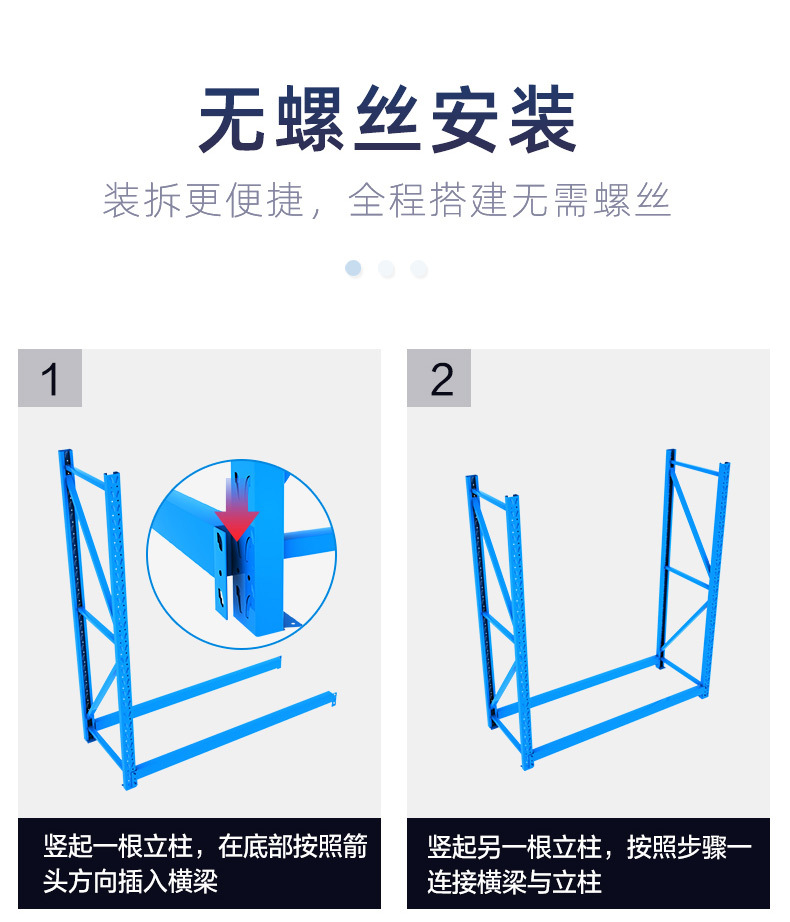 无螺丝安装

装拆更便捷，全程搭建无需螺丝

1

竖起一根立柱，在底部按照箭头方向插入横梁

2

竖起另一根立柱，按照步骤一连接横梁与立柱