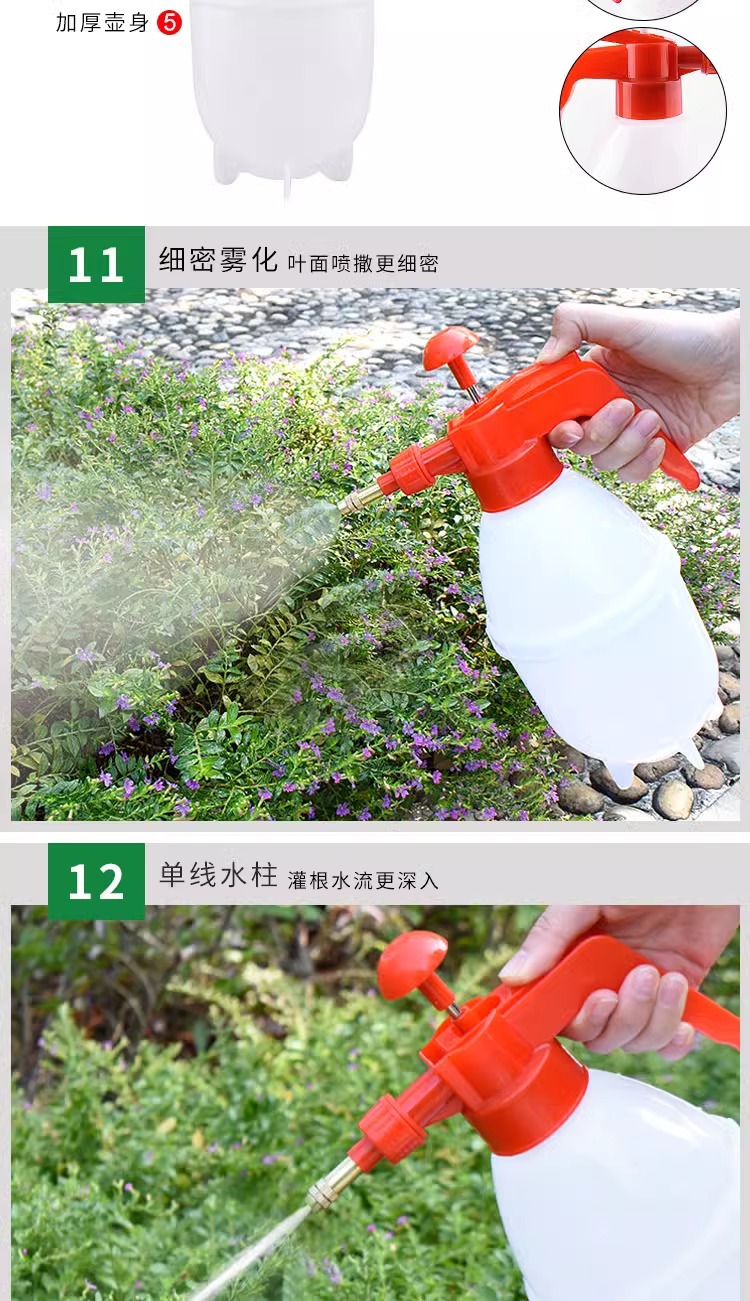 加厚壶身 5

11 细密雾化 叶面喷撒更细密

12 单线水柱 灌根水流更深入