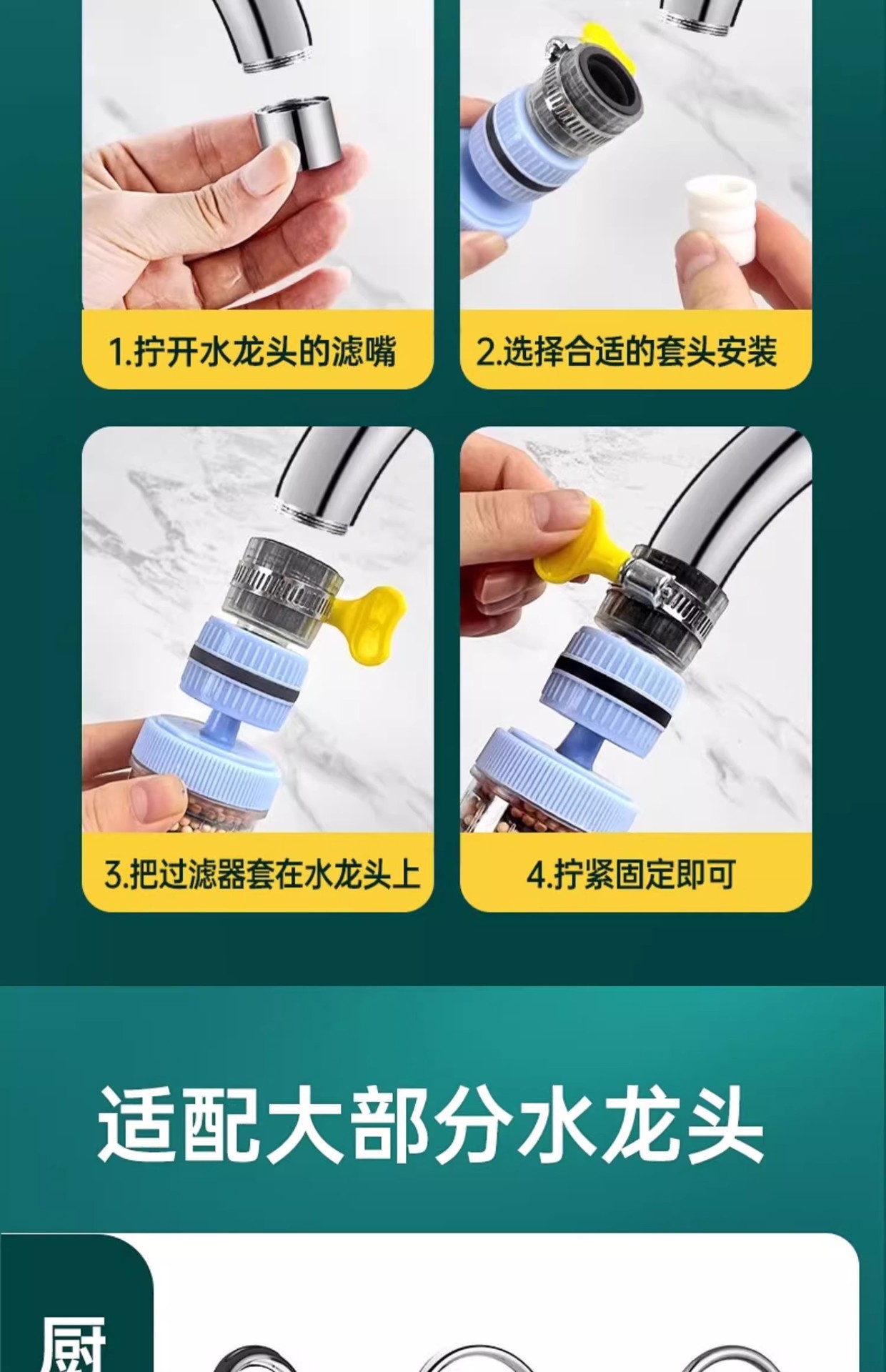 1.拧开水龙头的滤嘴

2.选择合适的套头安装

3.把过滤器套在水龙头上

4.拧紧固定即可

适配大部分水龙头

厨