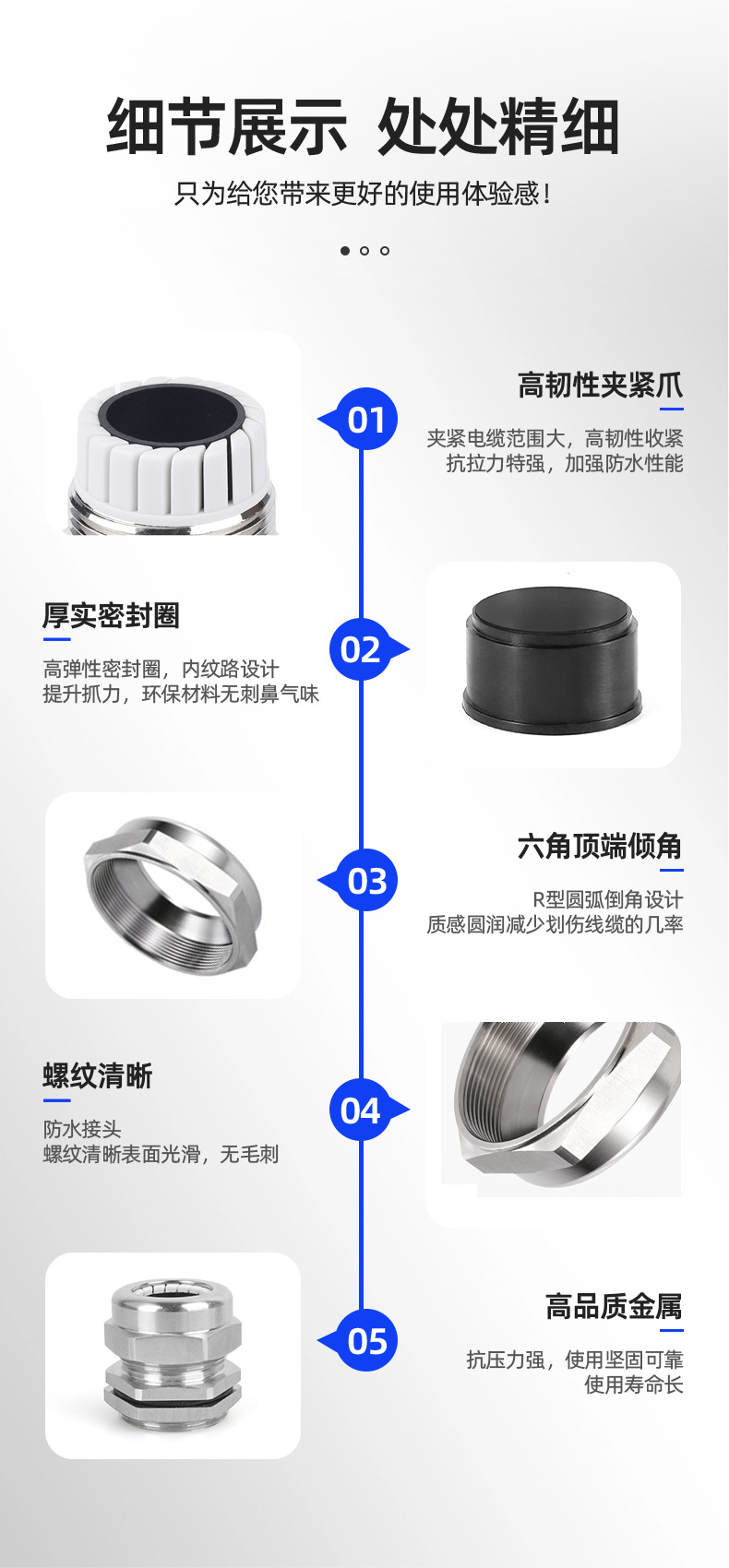 细节展示 处处精细

只为给您带来更好的使用体验感!

01

高韧性夹紧爪

夹紧电缆范围大，高韧性收紧
抗拉力特强，加强防水性能

厚实密封圈

高弹性密封圈，内纹路设计
提升抓力，环保材料无刺鼻气味

02

03

六角顶端倾角

R型圆弧倒角设计
质感圆润减少划伤线缆的几率

螺纹清晰

防水接头
螺纹清晰表面光滑，无毛刺

04

05

高品质金属

抗压力强，使用坚固可靠
使用寿命长