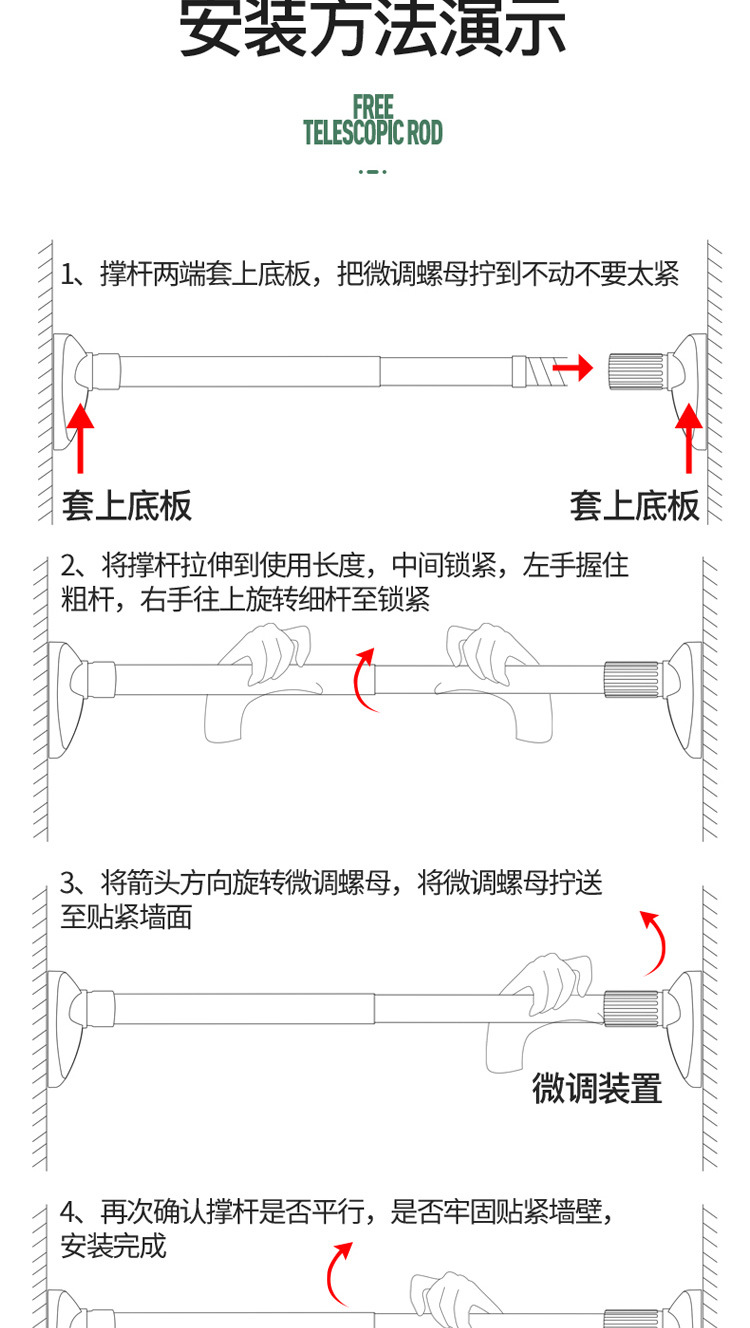 安装方法演示

FREE
TELESCOPIC ROD

1、撑杆两端套上底板，把微调螺母拧到不动不要太紧

套上底板

套上底板

2、将撑杆拉伸到使用长度，中间锁紧，左手握住粗杆，右手往上旋转细杆至锁紧

3、将箭头方向旋转微调螺母，将微调螺母拧送至贴紧墙面

微调装置

4、再次确认撑杆是否平行，是否牢固贴紧墙壁，安装完成